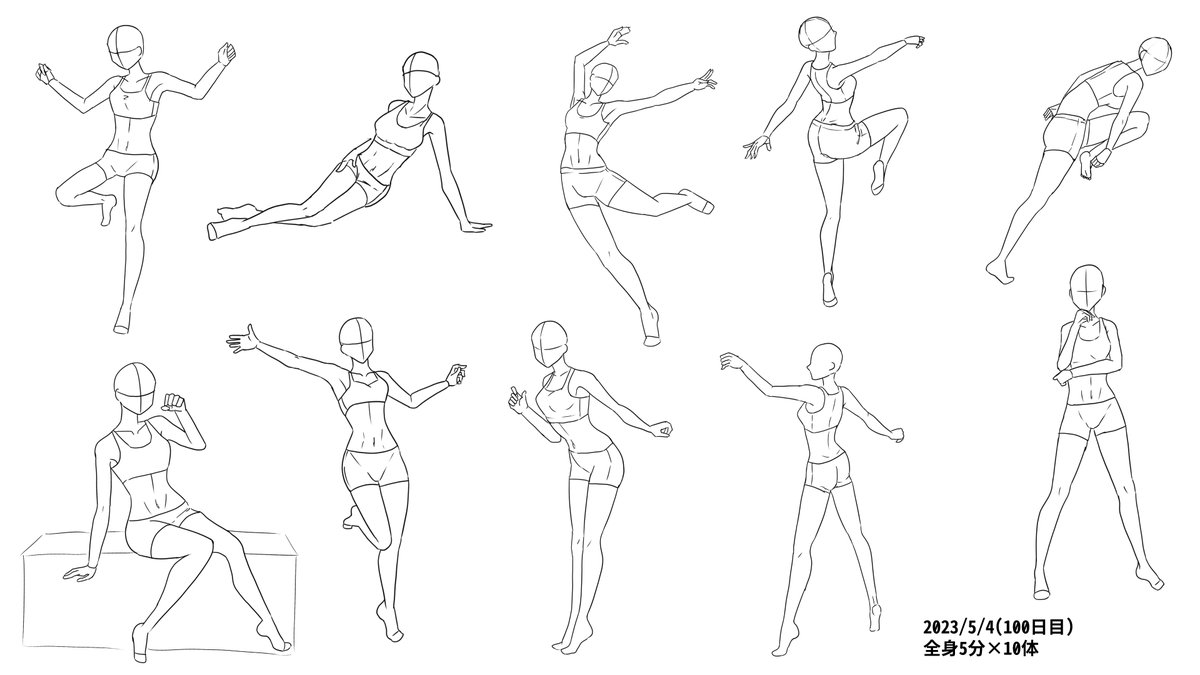 2023/5/4(100日目)
全身5分×10体