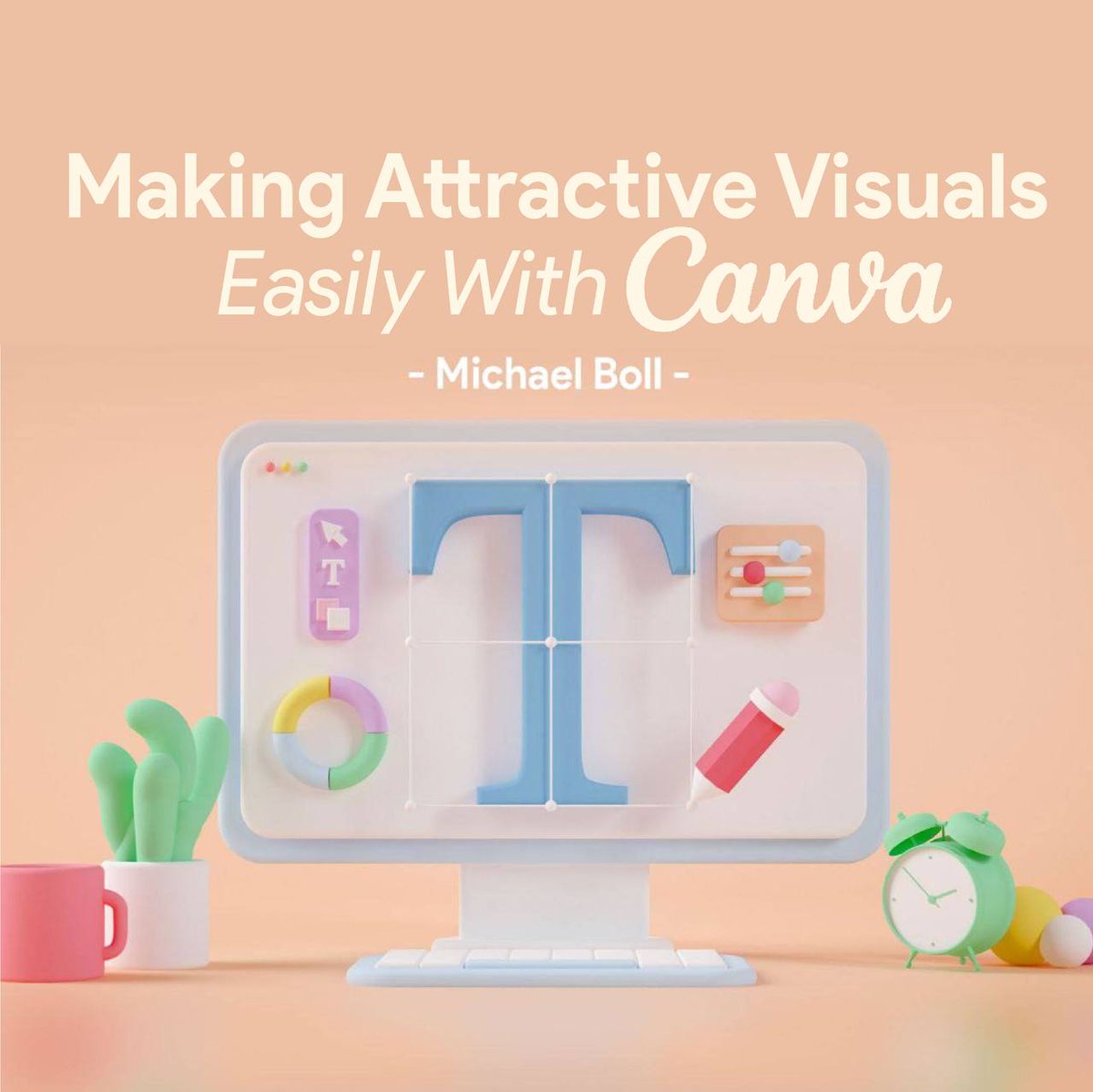 Making Attractive Visuals
Easily With Canva

- Michael Boll -

T

T