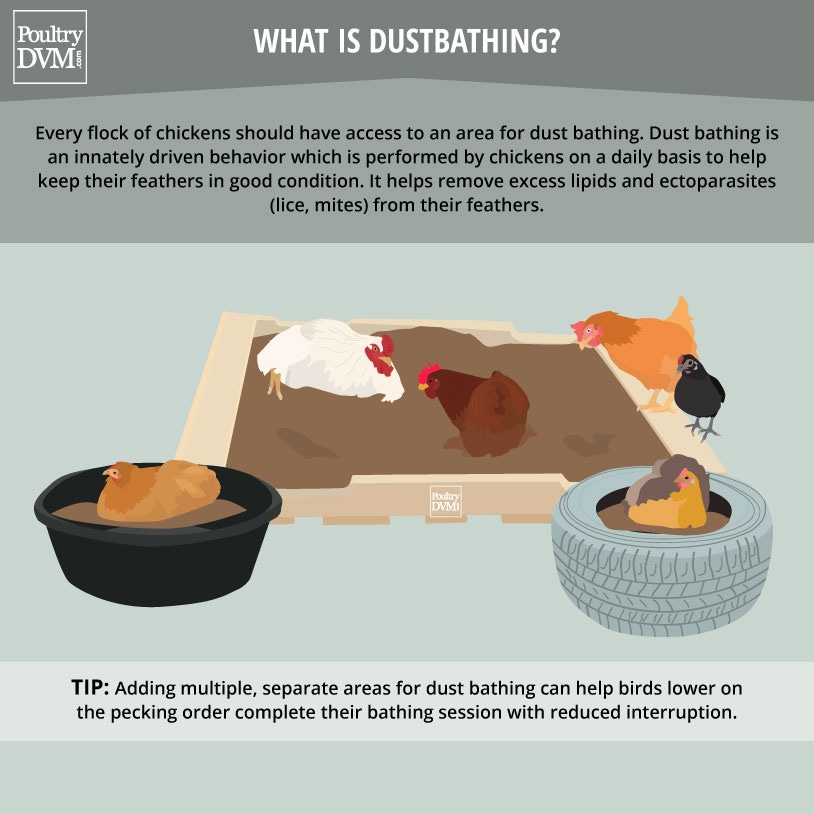 Poultry DVM.com

WHAT IS DUSTBATHING?

Every flock of chickens should have access to an area for dust bathing. Dust bathing is an innately driven behavior which is performed by chickens on a daily basis to help keep their feathers in good condition. It helps remove excess lipids and ectoparasites (lice, mites) from their feathers.

Poultry DVM

TIP: Adding multiple, separate areas for dust bathing can help birds lower on the pecking order complete their bathing session with reduced interruption.