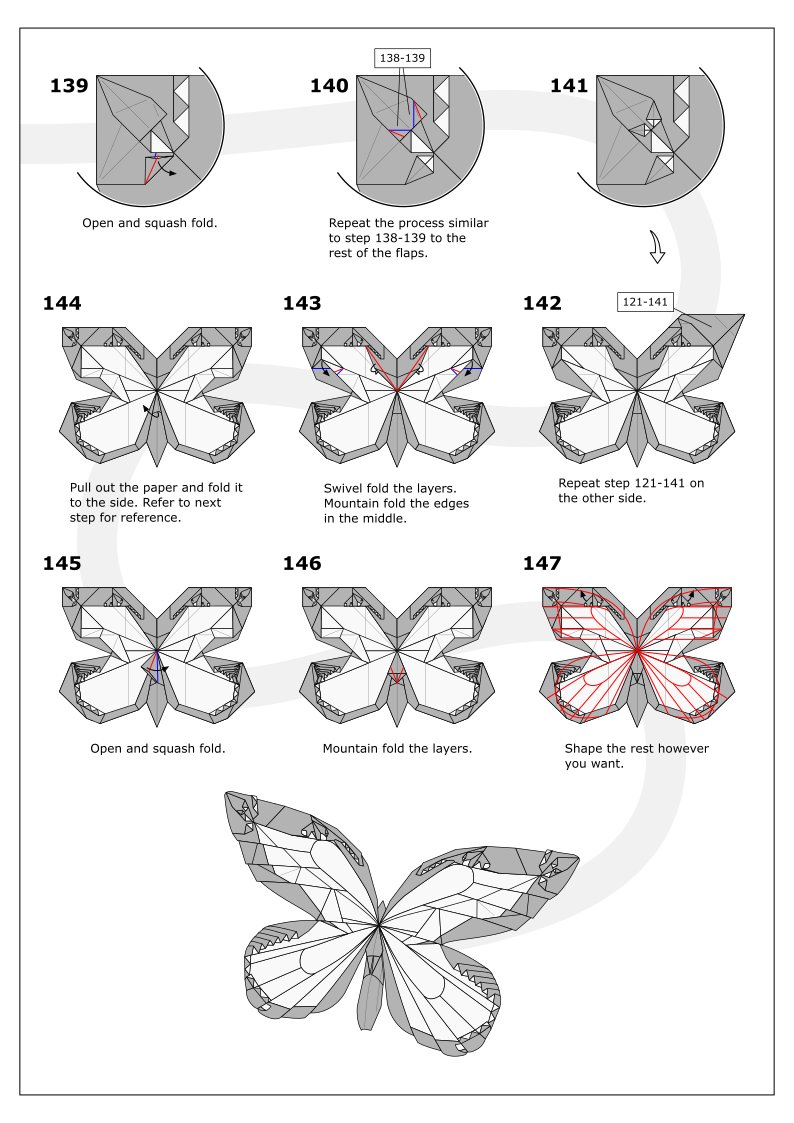 139

Open and squash fold.

140

138-139

Repeat the process similar to step 138-139 to the rest of the flaps.

141

142

121-141

Repeat step 121-141 on the other side.

143

Swivel fold the layers. Mountain fold the edges in the middle.

144

Pull out the paper and fold it to the side. Refer to next step for reference.

145

Open and squash fold.

146

Mountain fold the layers.

147

Shape the rest however you want.