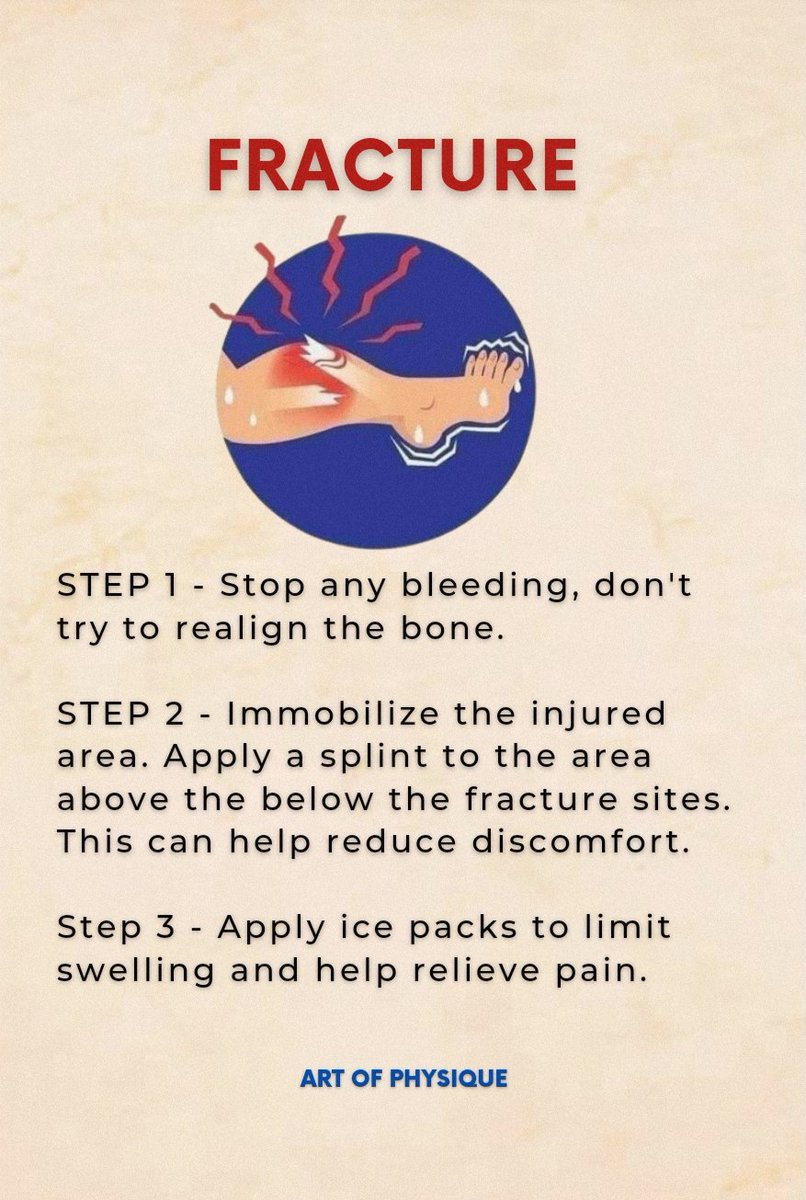 FRACTURE

STEP 1 - Stop any bleeding, don't try to realign the bone.

STEP 2 - Immobilize the injured area. Apply a splint to the area above the below the fracture sites. This can help reduce discomfort.

Step 3 - Apply ice packs to limit swelling and help relieve pain.

ART OF PHYSIQUE