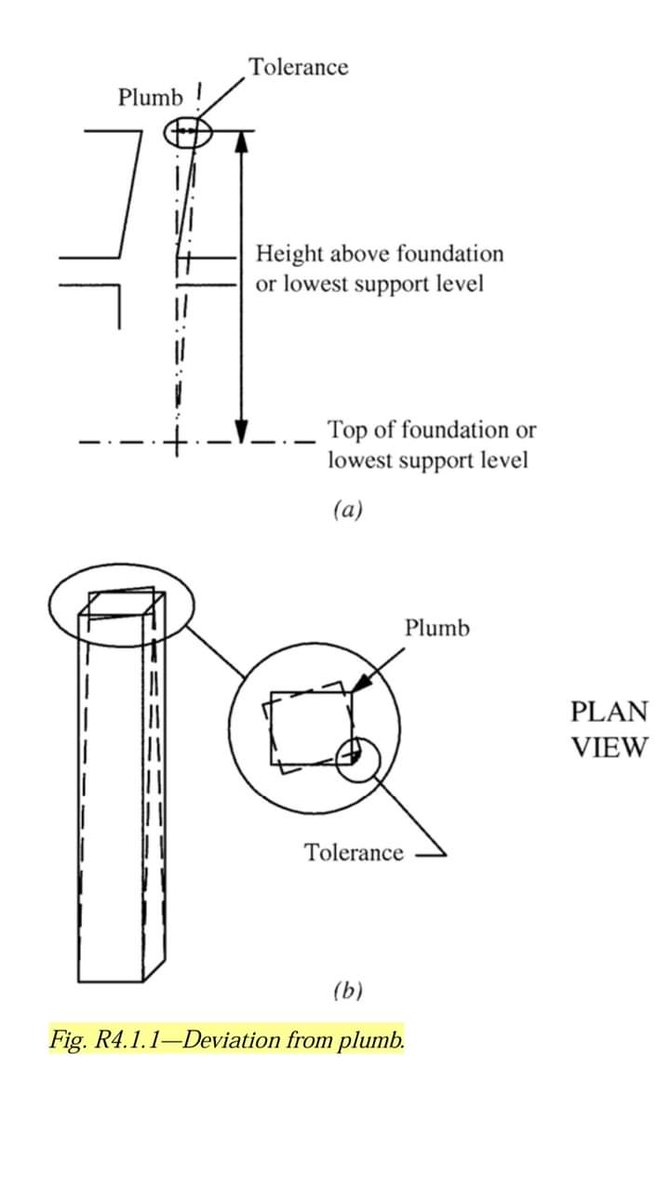 Tolerance
Plumb

Height above foundation or lowest support level

Top of foundation or lowest support level

(a)

Plumb

PLAN VIEW

Tolerance

(b)

Fig. R4.1.1—Deviation from plumb.