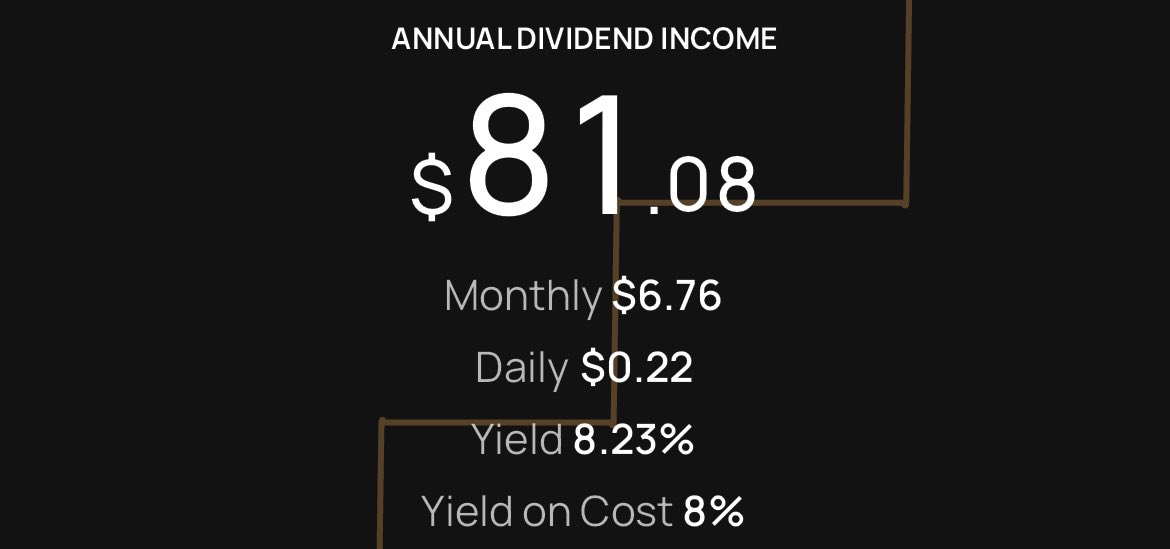 ANNUAL DIVIDEND INCOME

$81.08

Monthly $6.76

Daily $0.22

Yield 8.23%

Yield on Cost 8%