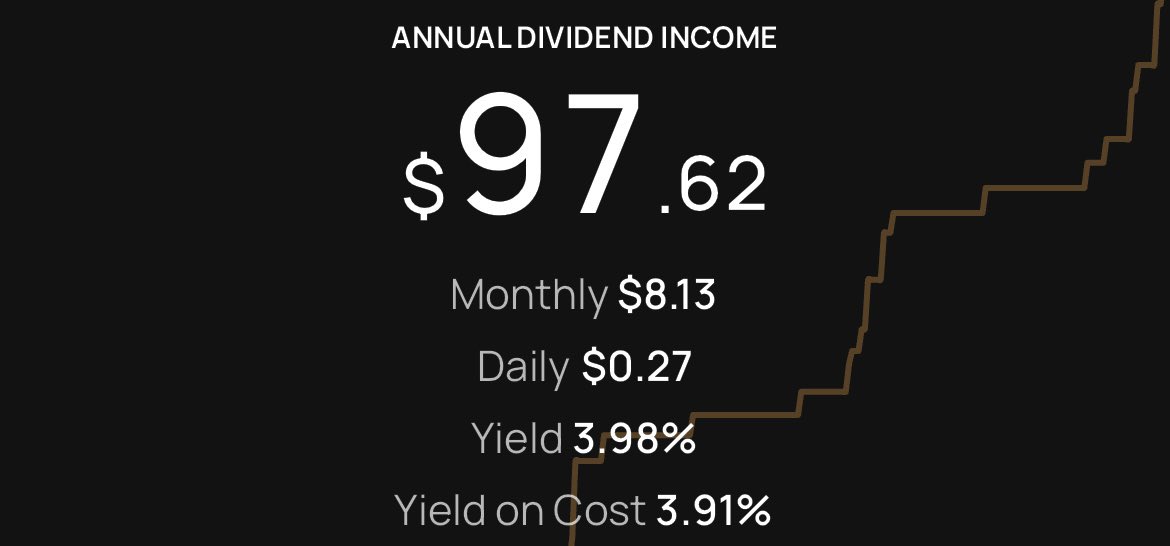 ANNUAL DIVIDEND INCOME

$97.62

Monthly $8.13

Daily $0.27

Yield 3.98%

Yield on Cost 3.91%