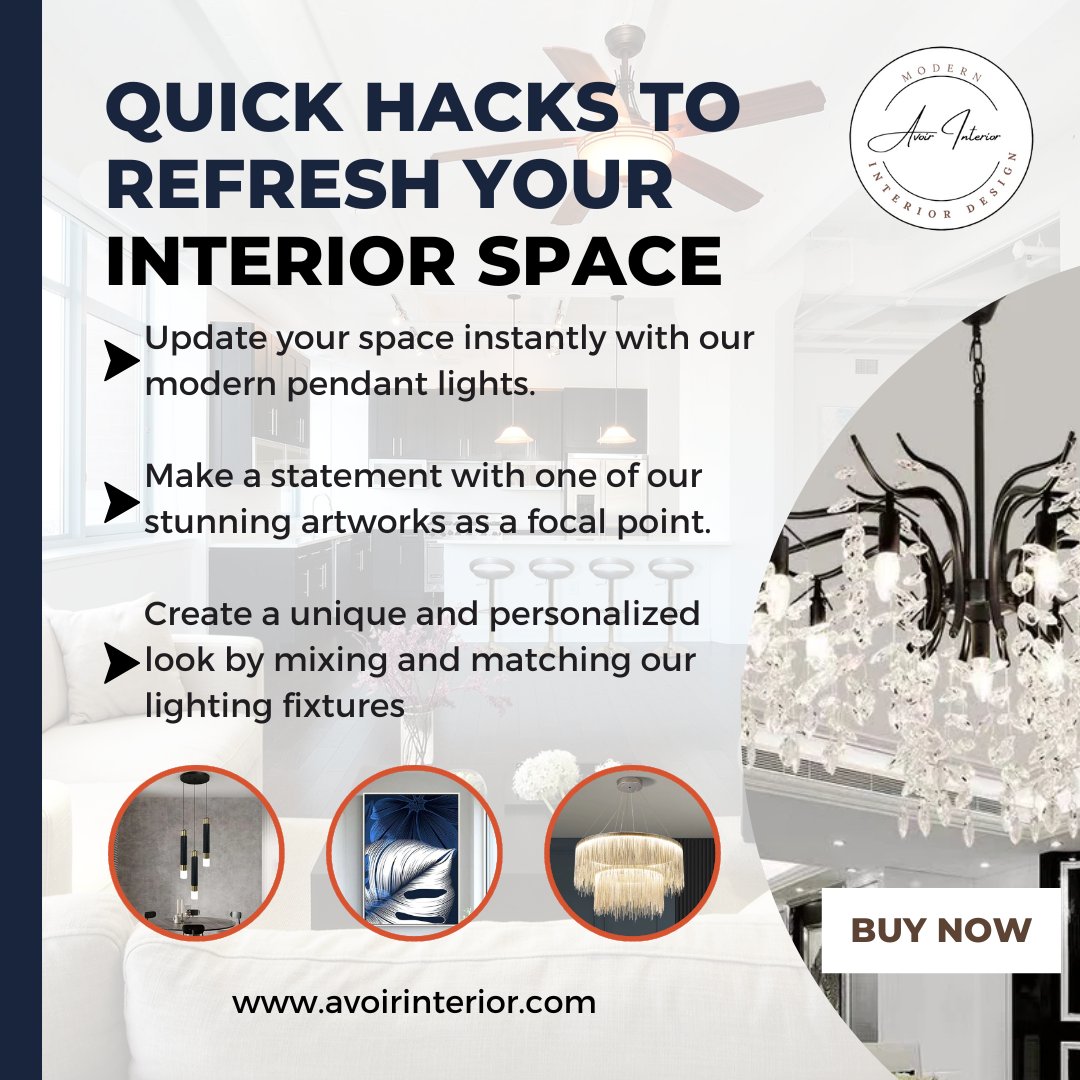 QUICK HACKS TO REFRESH YOUR INTERIOR SPACE

MODERN
Avoir Interior
INTERIOR DESIGN

Update your space instantly with our modern pendant lights.

Make a statement with one of our stunning artworks as a focal point.

Create a unique and personalized look by mixing and matching our lighting fixtures

BUY NOW

www.avoirinterior.com