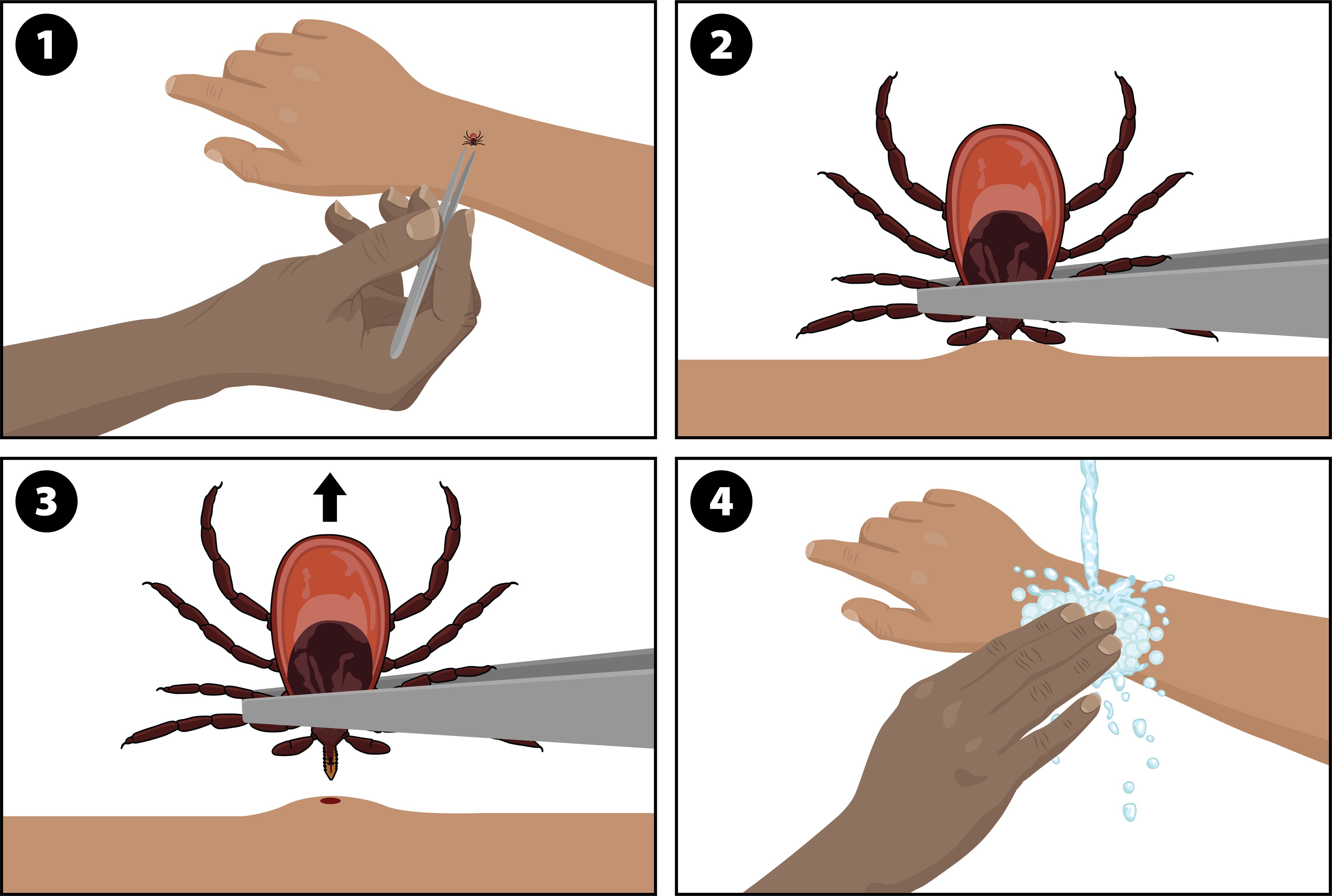 1

2

3

4