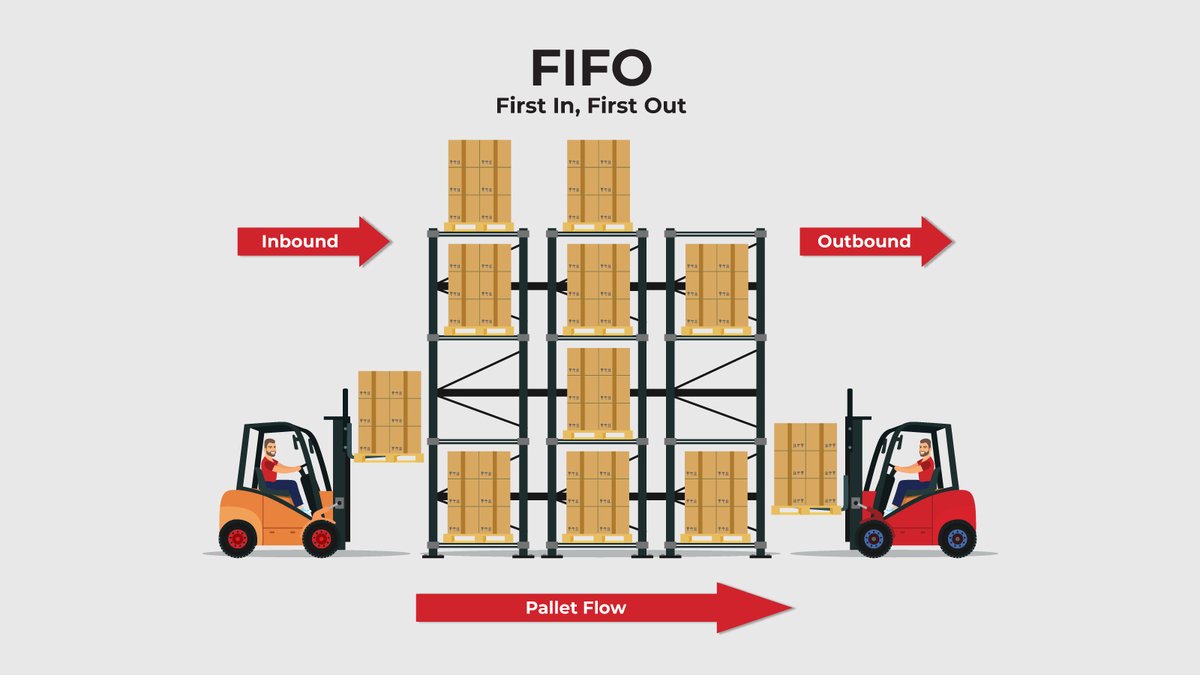 FIFO
First In, First Out

Inbound

Outbound

Pallet Flow