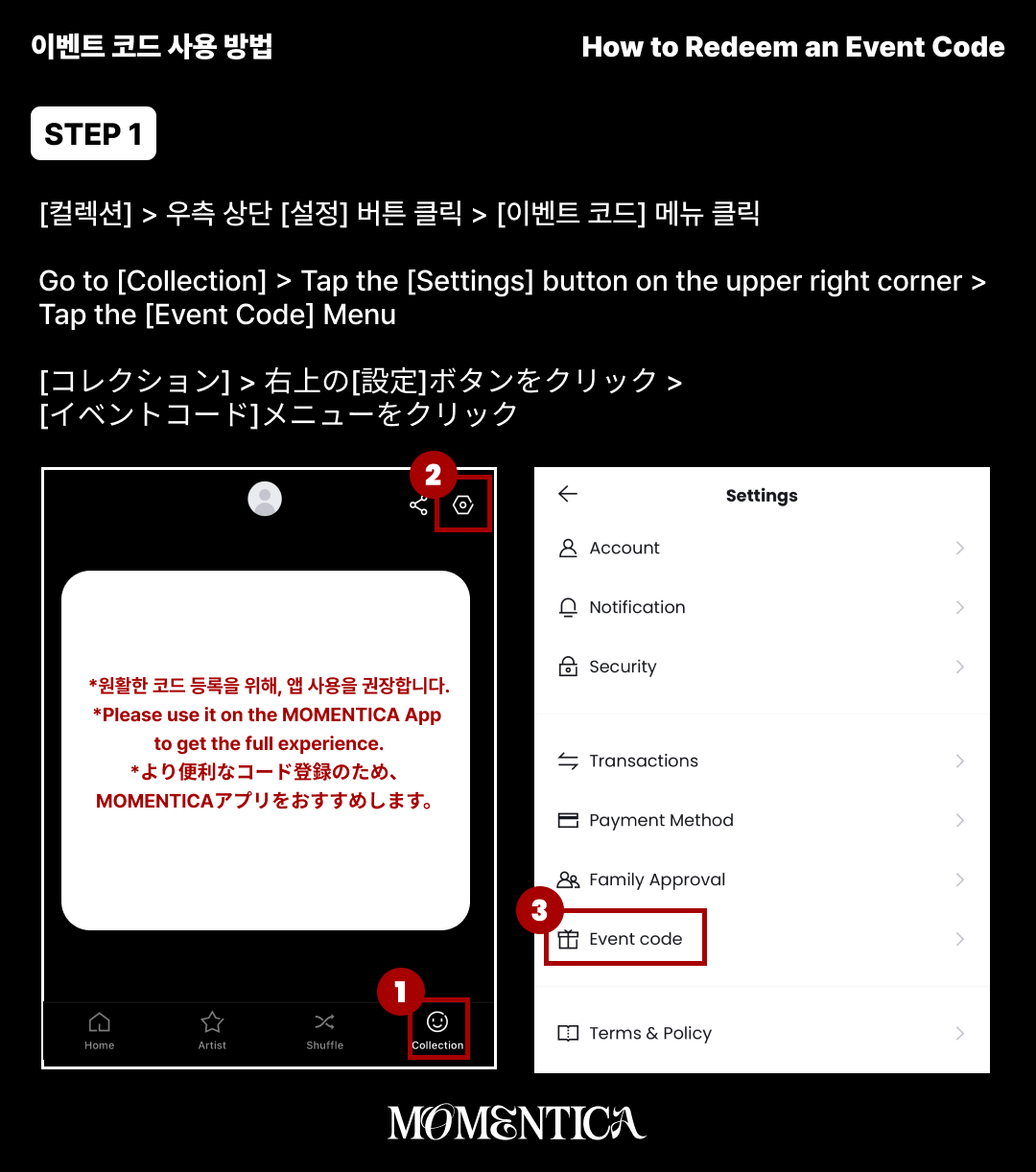 이벤트 코드 사용 방법

How to Redeem an Event Code

STEP 1

[컬렉션] > 우측 상단 [설정] 버튼 클릭 > [이벤트 코드] 메뉴 클릭

Go to [Collection] > Tap the [Settings] button on the upper right corner > Tap the [Event Code] Menu

[コレクション] > 右上の[設定]ボタンをクリック > [イベントコード]メニューをクリック

2

*원활한 코드 등록을 위해, 앱 사용을 권장합니다.
*Please use it on the MOMENTICA App to get the full experience.
*より便利なコード登録のため、MOMENTICAアプリをおすすめします。

1

Home
Artist
Shuffle
Collection

Settings

Account

Notification

Security

Transactions

Payment Method

Family Approval

3

Event code

Terms & Policy

MOMENTICA