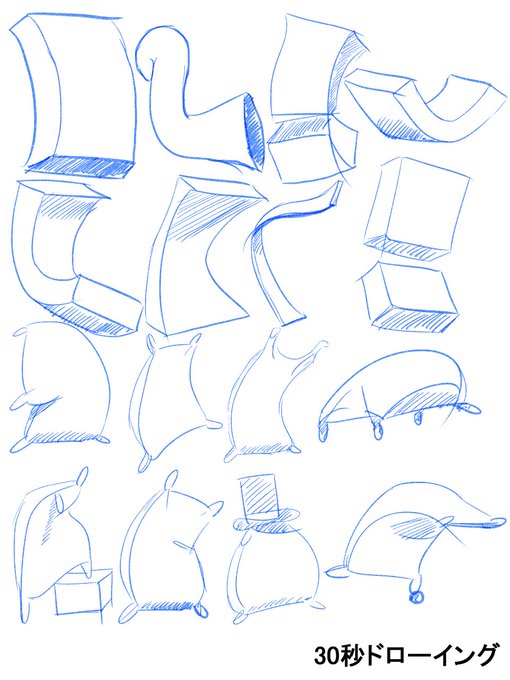 30秒ドローイング