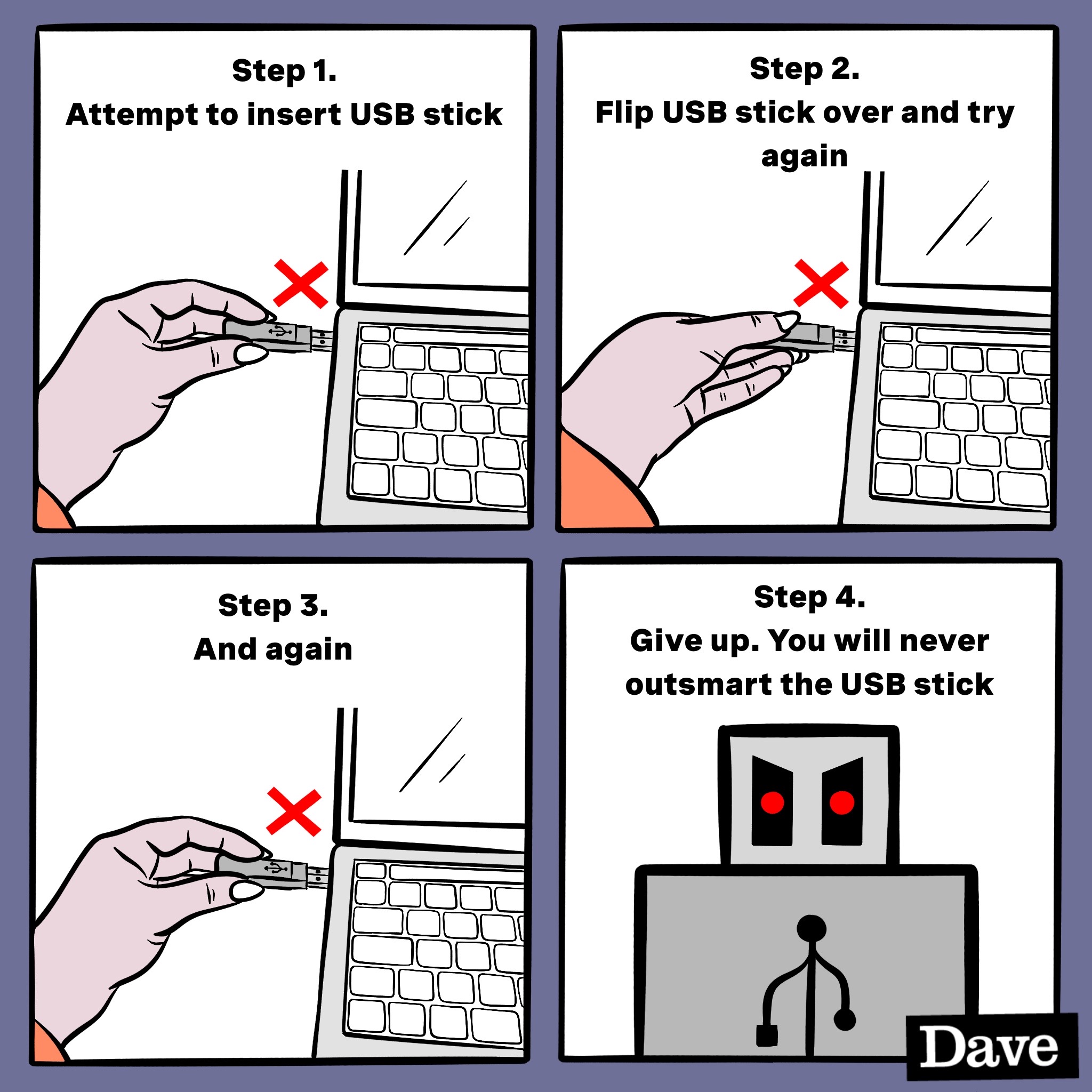 Step 1.
Attempt to insert USB stick

Step 2.
Flip USB stick over and try again

Step 3.
And again

Step 4.
Give up. You will never outsmart the USB stick

Dave