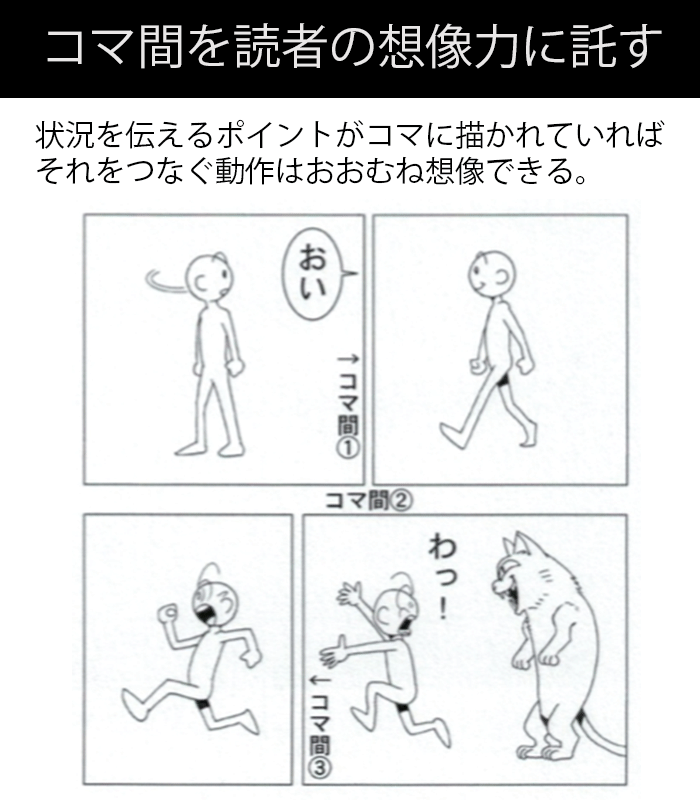 コマ間を読者の想像力に託す

状況を伝えるポイントがコマに描かれていればそれをつなぐ動作はおおむね想像できる。

おい

→コマ間①

コマ間②

わっ!

←コマ間③