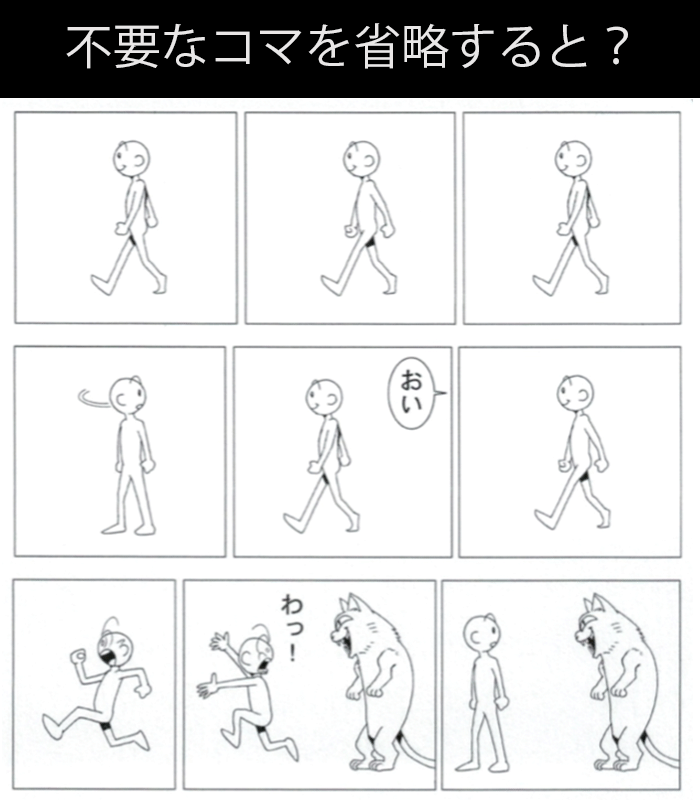 不要なコマを省略すると？

おい

わっ！