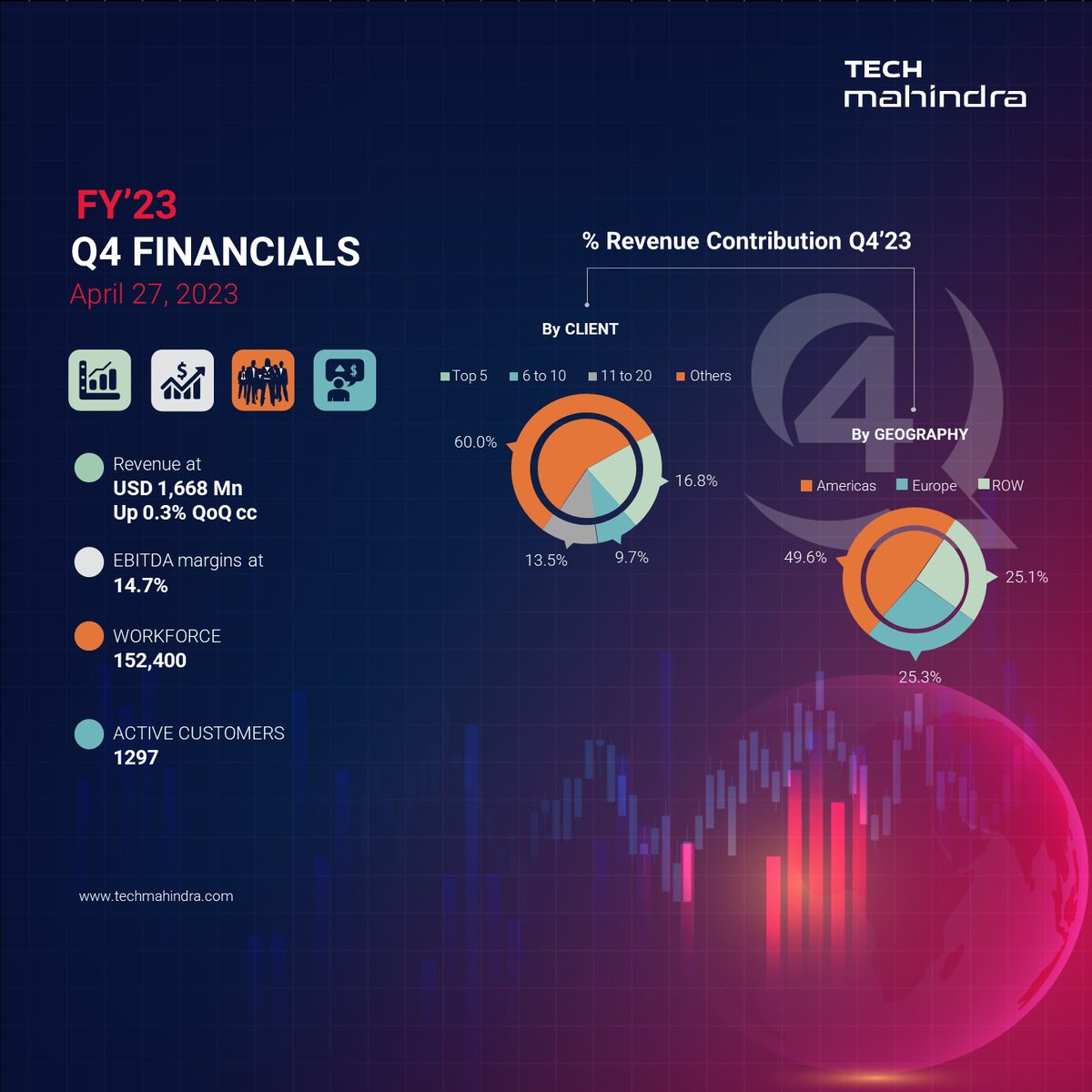 TECH
mahindra

FY'23
Q4 FINANCIALS
April 27, 2023

Revenue at
USD 1,668 Mn
Up 0.3% QoQ cc

EBITDA margins at
14.7%

WORKFORCE
152,400

ACTIVE CUSTOMERS
1297

www.techmahindra.com

% Revenue Contribution Q4'23

By CLIENT

Top 5 6 to 10 11 to 20 Others

60.0%
16.8%
13.5%
9.7%

By GEOGRAPHY

Americas Europe ROW

49.6%
25.1%
25.3%