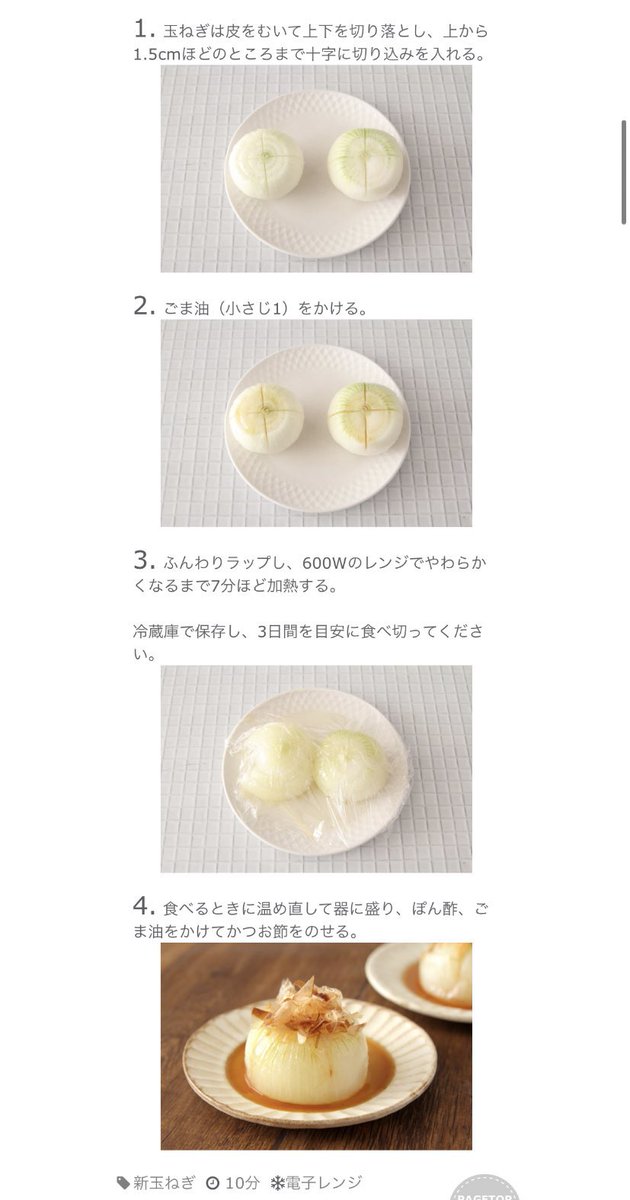 1. 玉ねぎは皮をむいて上下を切り落とし、上から1.5cmほどのところまで十字に切り込みを入れる。

2. ごま油（小さじ1）をかける。

3. ふんわりラップし、600Wのレンジでやわらかくなるまで7分ほど加熱する。

冷蔵庫で保存し、3日間を目安に食べ切ってください。

4. 食べるときに温め直して器に盛り、ぽん酢、ごま油をかけてかつお節をのせる。

新玉ねぎ 10分 電子レンジ

PAGETOP