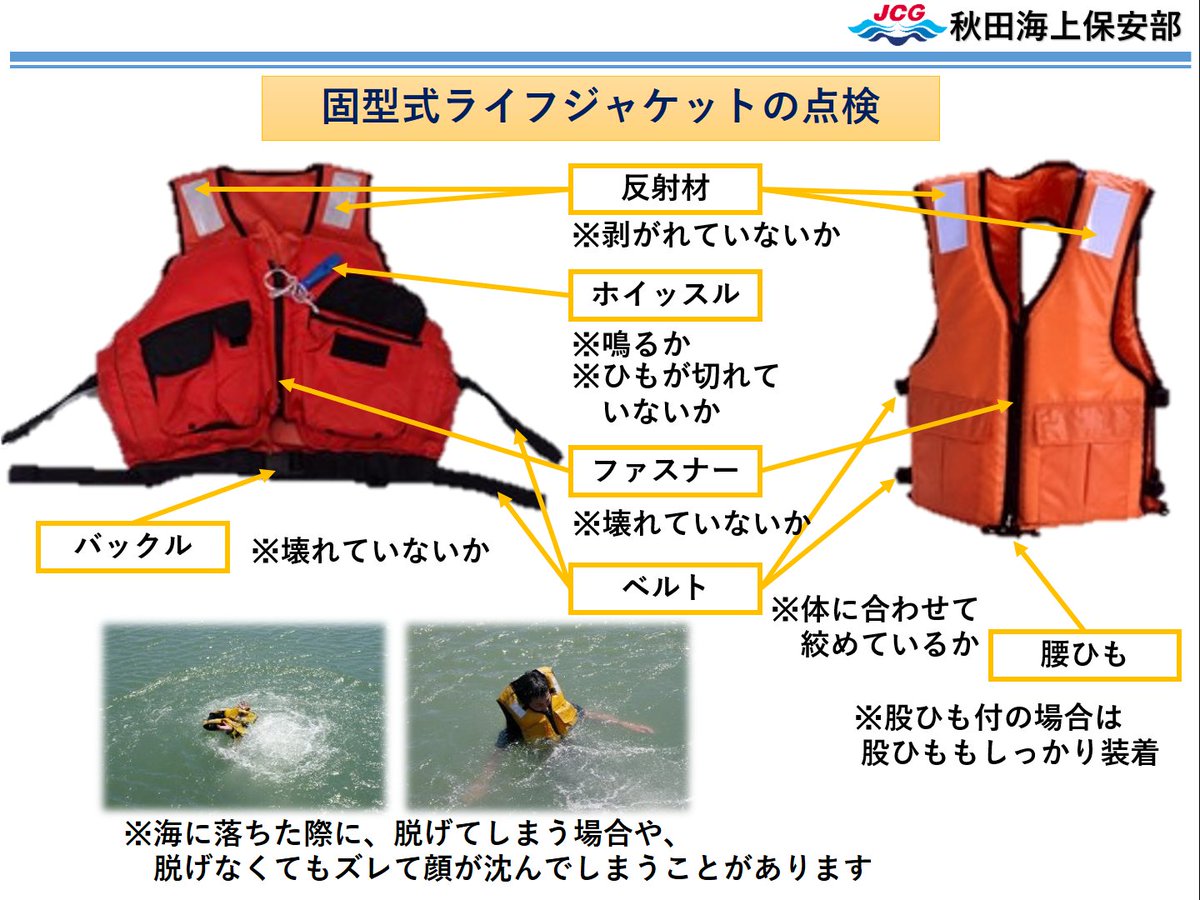 JCG 秋田海上保安部

固型式ライフジャケットの点検

反射材

※剥がれていないか

ホイッスル

※鳴るか
※ひもが切れていないか

ファスナー

※壊れていないか

バックル

※壊れていないか

ベルト

※体に合わせて絞めているか

腰ひも

※股ひも付の場合は股ひももしっかり装着

※海に落ちた際に、脱げてしまう場合や、脱げなくてもズレて顔が沈んでしまうことがあります