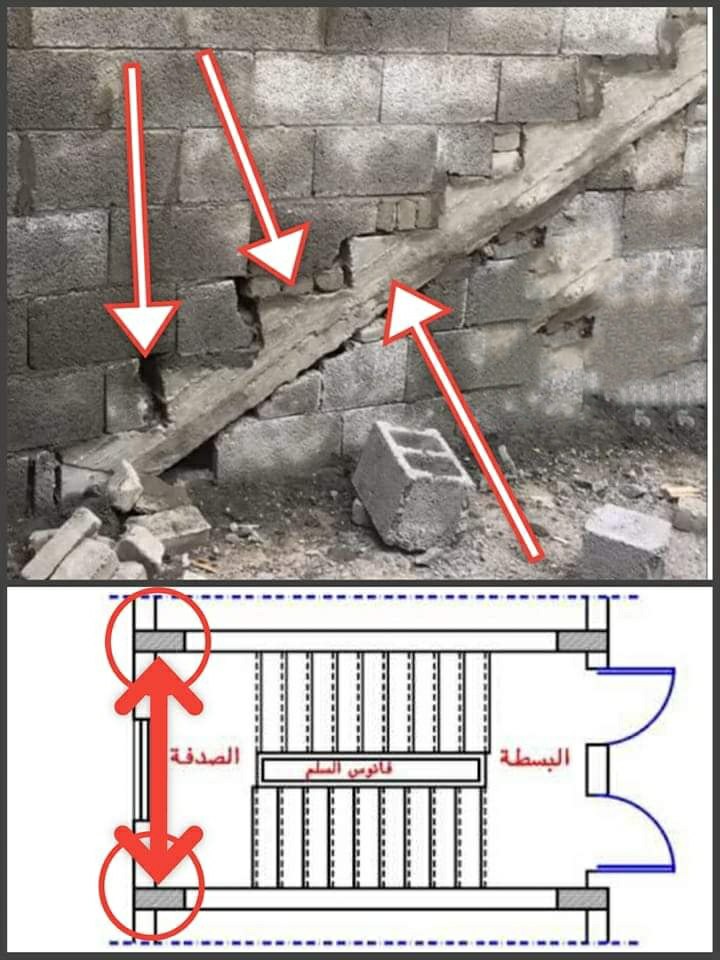 الصدفة
فانوس السلم
البسطة