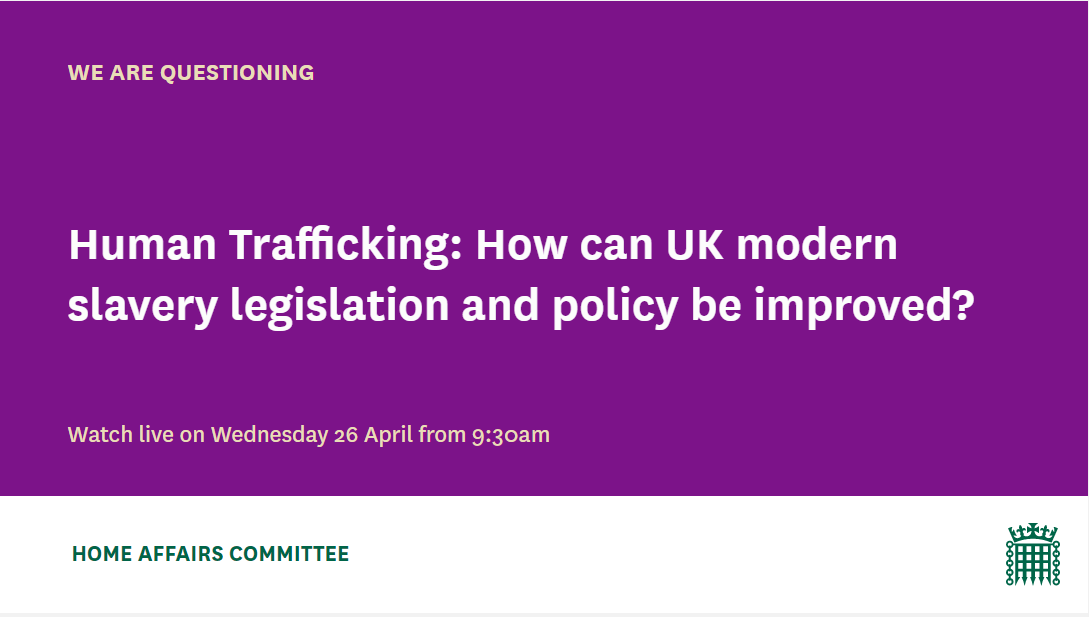 WE ARE QUESTIONING

Human Trafficking: How can UK modern slavery legislation and policy be improved?

Watch live on Wednesday 26 April from 9:30am

HOME AFFAIRS COMMITTEE