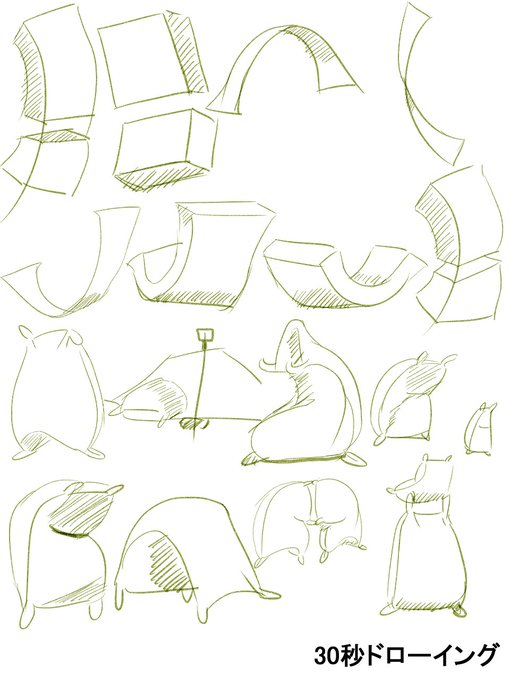 30秒ドローイング