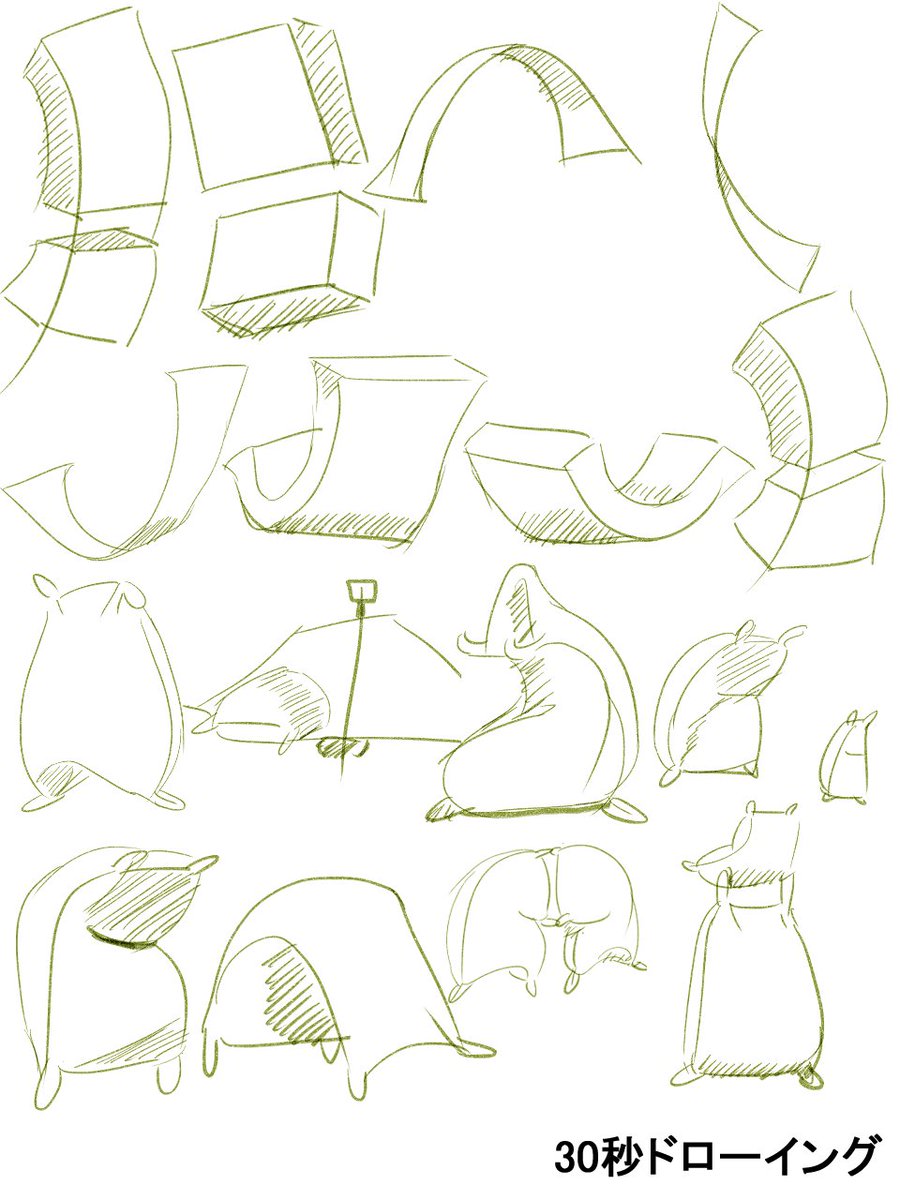 30秒ドローイング