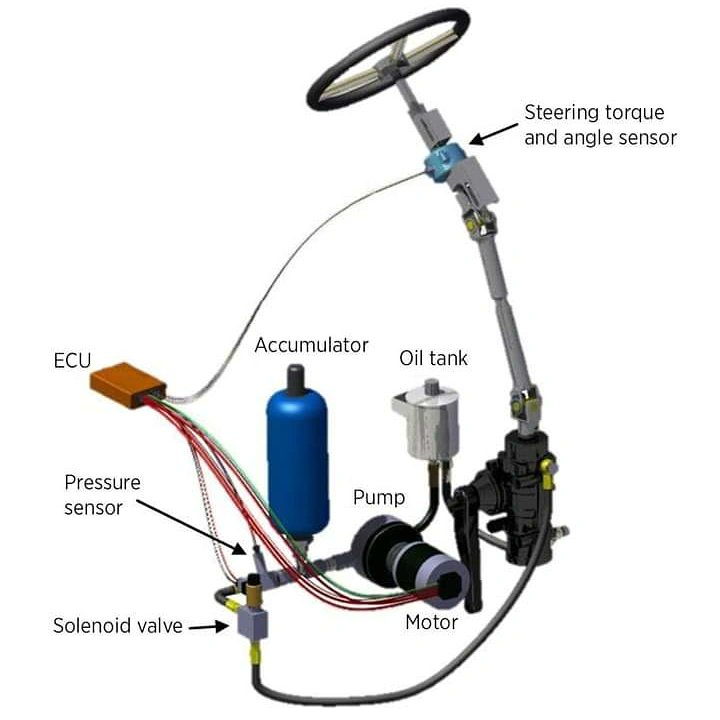 Steering torque and angle sensor

ECU

Accumulator

Oil tank

Pressure sensor

Pump

Solenoid valve

Motor