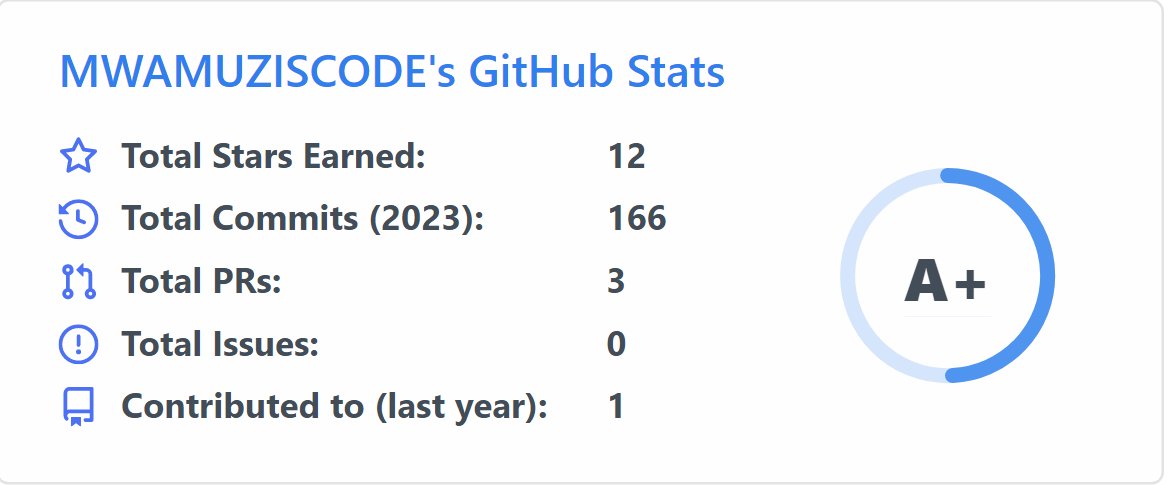 MWAMUZISCODE's GitHub Stats

Total Stars Earned: 12
Total Commits (2023): 166
Total PRs: 3
Total Issues: 0
Contributed to (last year): 1

A+