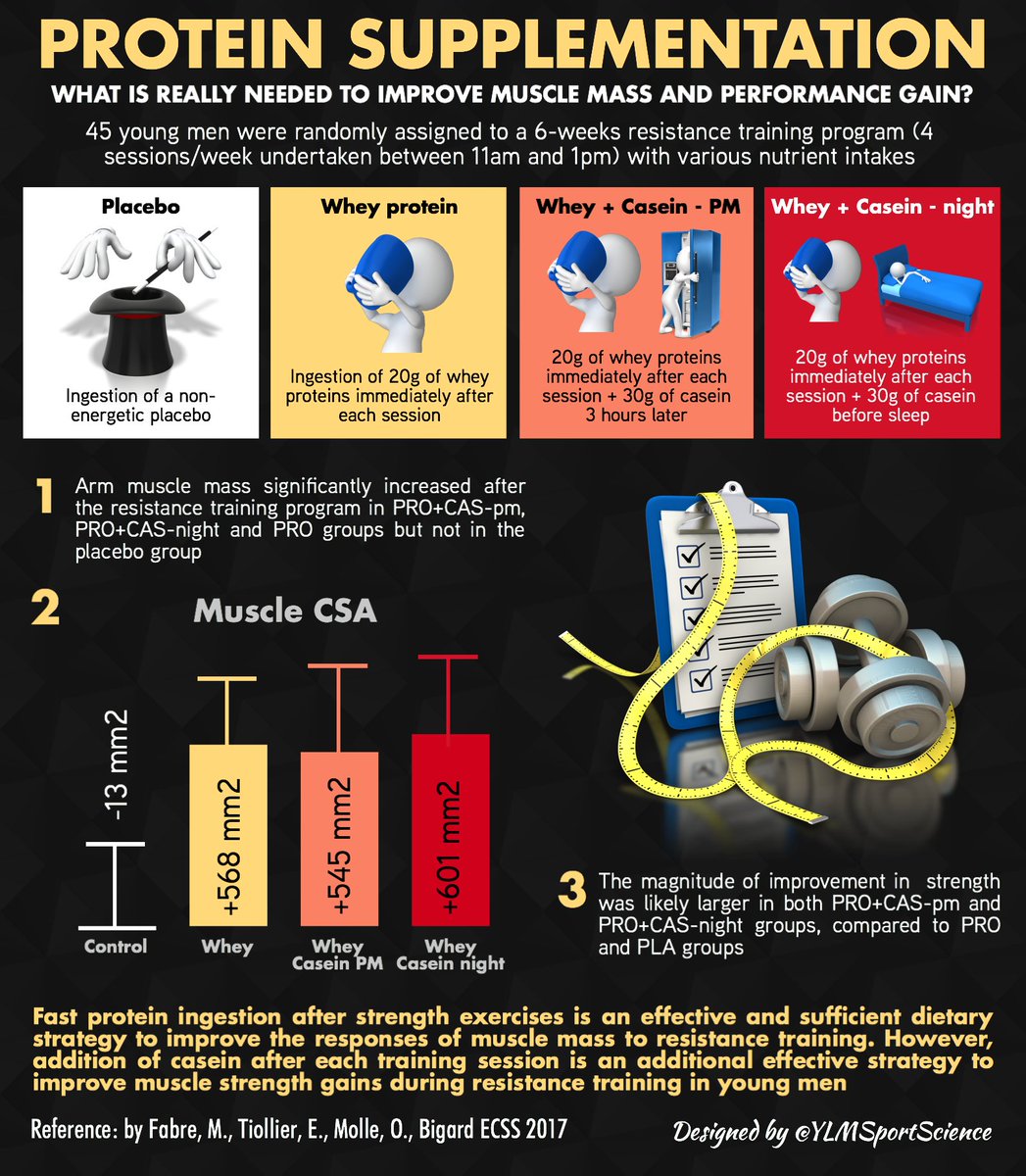 PROTEIN SUPPLEMENTATION

WHAT IS REALLY NEEDED TO IMPROVE MUSCLE MASS AND PERFORMANCE GAIN?

45 young men were randomly assigned to a 6-weeks resistance training program (4 sessions/week undertaken between 11am and 1pm) with various nutrient intakes

Placebo

Ingestion of a non-energetic placebo

Whey protein

Ingestion of 20g of whey proteins immediately after each session

Whey + Casein - PM

20g of whey proteins immediately after each session + 30g of casein 3 hours later

Whey + Casein - night

20g of whey proteins immediately after each session + 30g of casein before sleep

1 Arm muscle mass significantly increased after the resistance training program in PRO+CAS-pm, PRO+CAS-night and PRO groups but not in the placebo group

2 Muscle CSA

-13 mm2

+568 mm2

+545 mm2

+601 mm2

Control

Whey

Whey Casein PM

Whey Casein night

3 The magnitude of improvement in strength was likely larger in both PRO+CAS-pm and PRO+CAS-night groups, compared to PRO and PLA groups

Fast protein ingestion after strength exercises is an effective and sufficient dietary strategy to improve the responses of muscle mass to resistance training. However, addition of casein after each training session is an additional effective strategy to improve muscle strength gains during resistance training in young men

Reference: by Fabre, M., Tiollier, E., Molle, O., Bigard ECSS 2017

Designed by @YLMSportScience