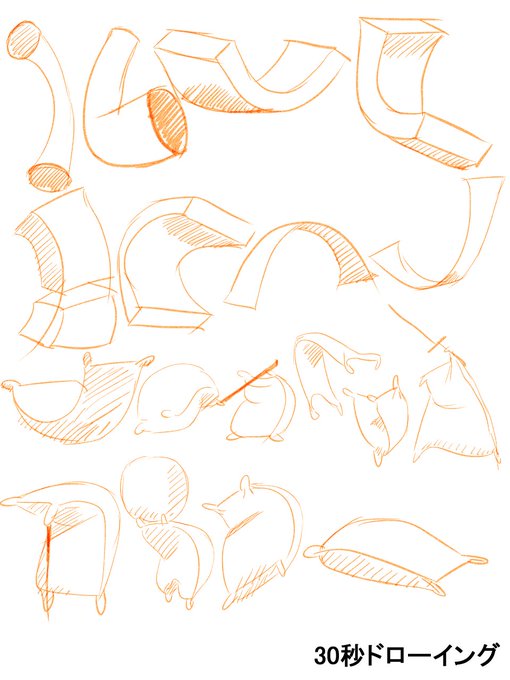 30秒ドローイング