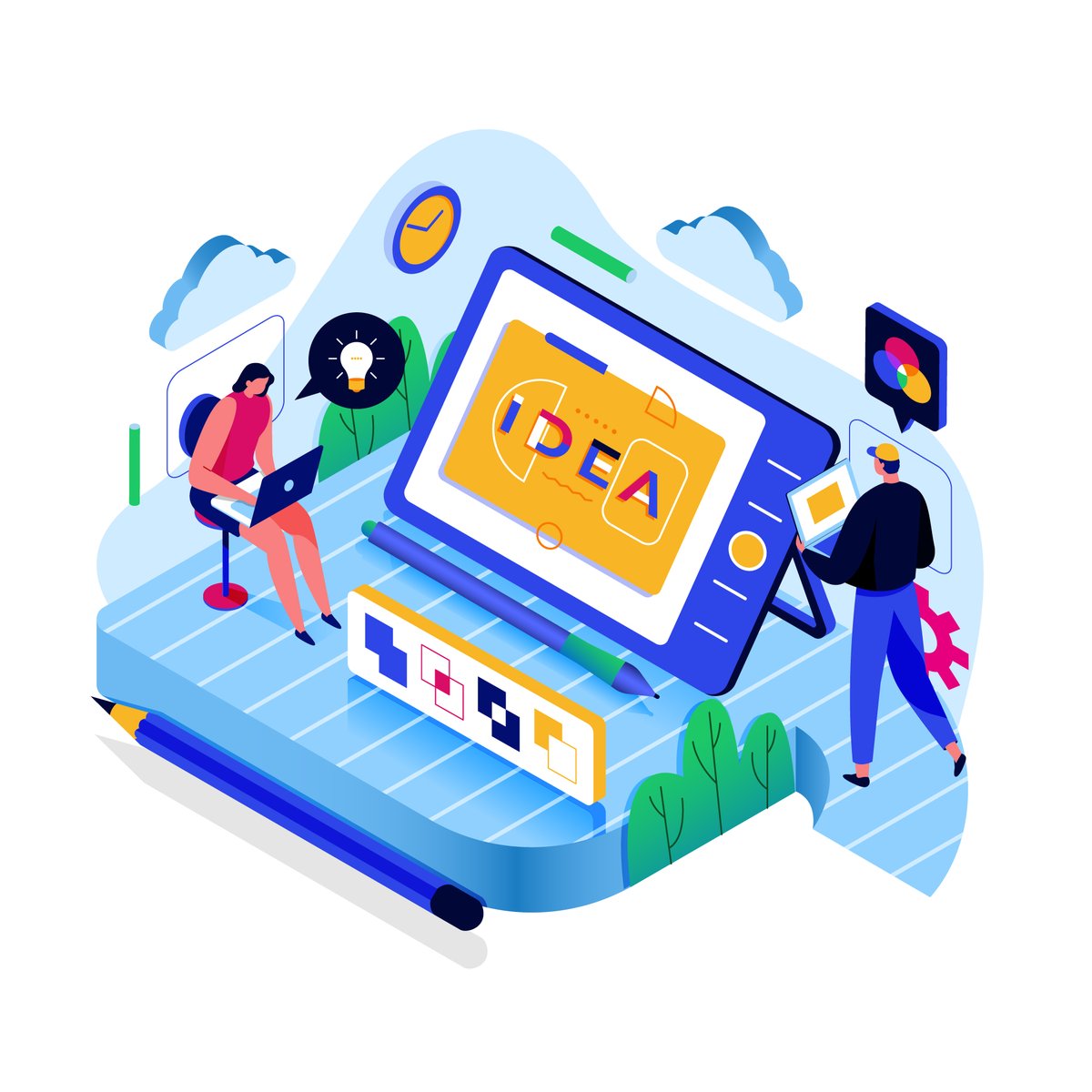 IDEA