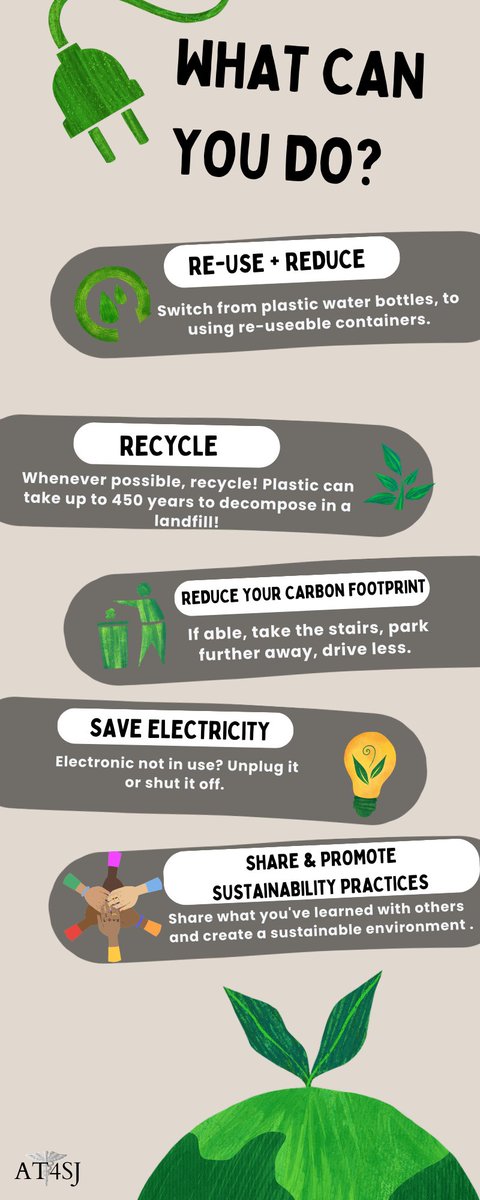 WHAT CAN YOU DO?

RE-USE + REDUCE

Switch from plastic water bottles, to using re-useable containers.

RECYCLE

Whenever possible, recycle! Plastic can take up to 450 years to decompose in a landfill!

REDUCE YOUR CARBON FOOTPRINT

If able, take the stairs, park further away, drive less.

SAVE ELECTRICITY

Electronic not in use? Unplug it or shut it off.

SHARE & PROMOTE SUSTAINABILITY PRACTICES

Share what you've learned with others and create a sustainable environment .

AT4SJ