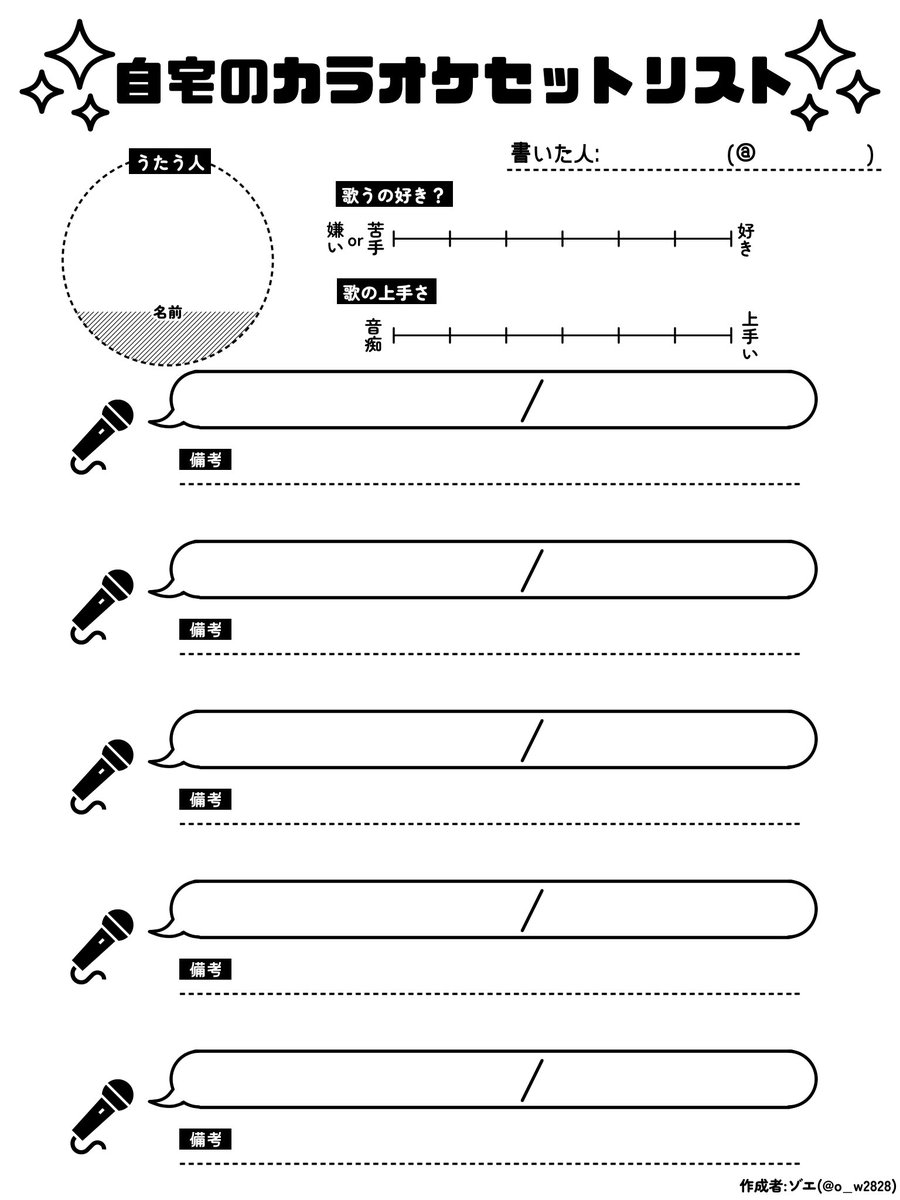 自宅のカラオケセットリスト

書いた人: (@ )

うたう人

名前

歌うの好き？

嫌い or 苦手 好き

歌の上手さ

音痴 上手い

/

備考

/

備考

/

備考

/

備考

/

備考

作成者:ゾエ(@o_w2828)