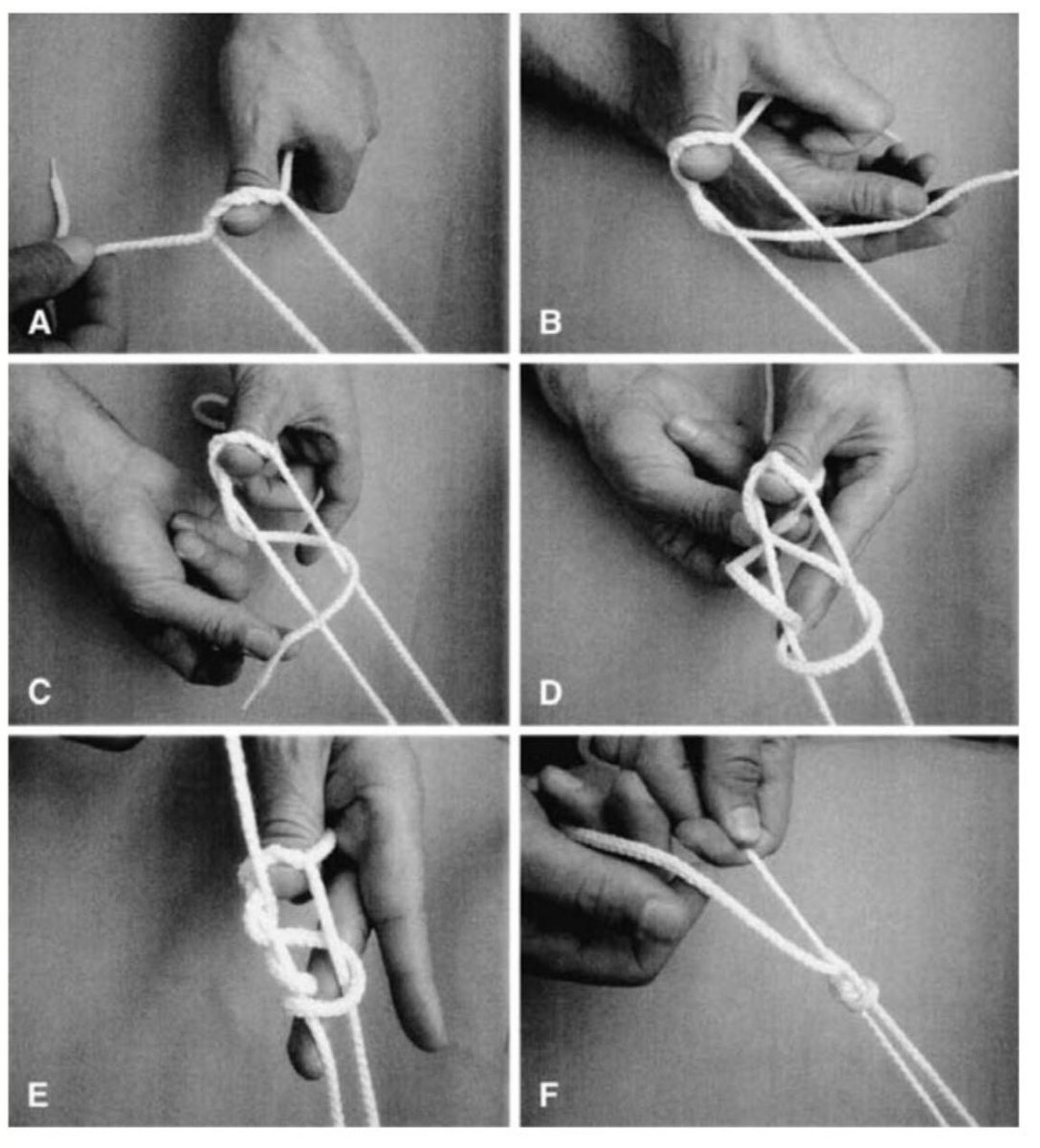 A

B

C

D

E

F