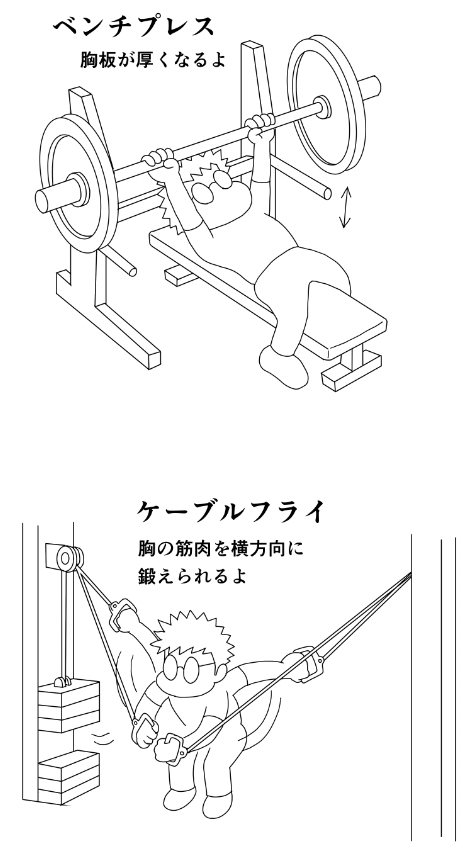 ベンチプレス

胸板が厚くなるよ

ケーブルフライ

胸の筋肉を横方向に鍛えられるよ