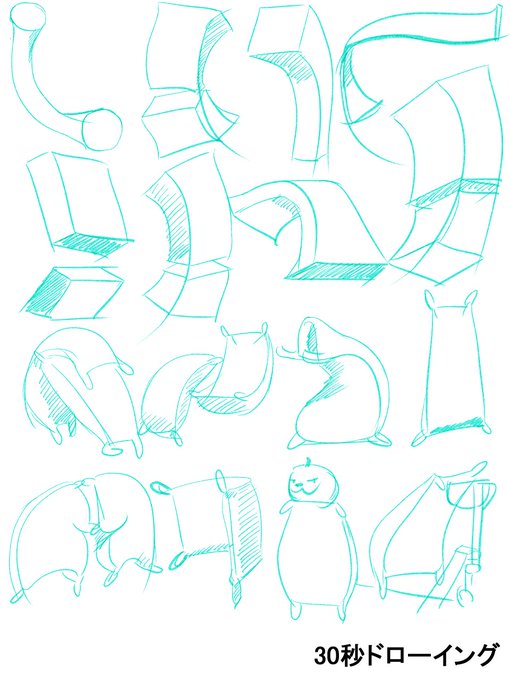 30秒ドローイング