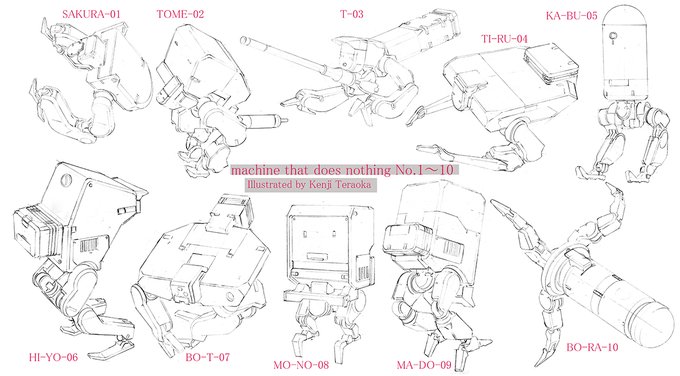 SAKURA-01

TOME-02

T-03

TI-RU-04

KA-BU-05

machine that does nothing No.1～10

Illustrated by Kenji Teraoka

HI-YO-06

BO-T-07

MO-NO-08

MA-DO-09

BO-RA-10