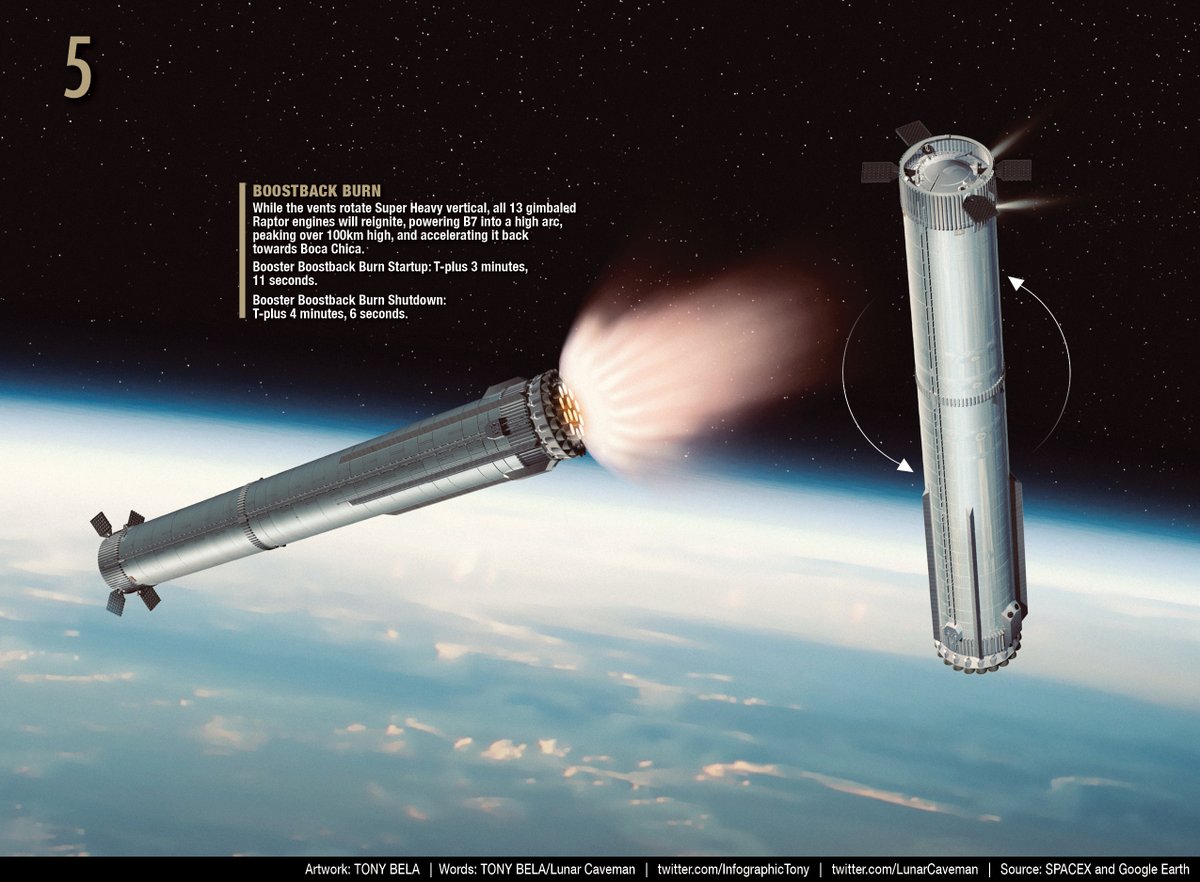 5

BOOSTBACK BURN

While the vents rotate Super Heavy vertical, all 13 gimbaled Raptor engines will reignite, powering B7 into a high arc, peaking over 100km high, and accelerating it back towards Boca Chica.

Booster Boostback Burn Startup: T-plus 3 minutes, 11 seconds.

Booster Boostback Burn Shutdown: T-plus 4 minutes, 6 seconds.

Artwork: TONY BELA | Words: TONY BELA/Lunar Caveman | twitter.com/InfographicTony | twitter.com/LunarCaveman | Source: SPACEX and Google Earth