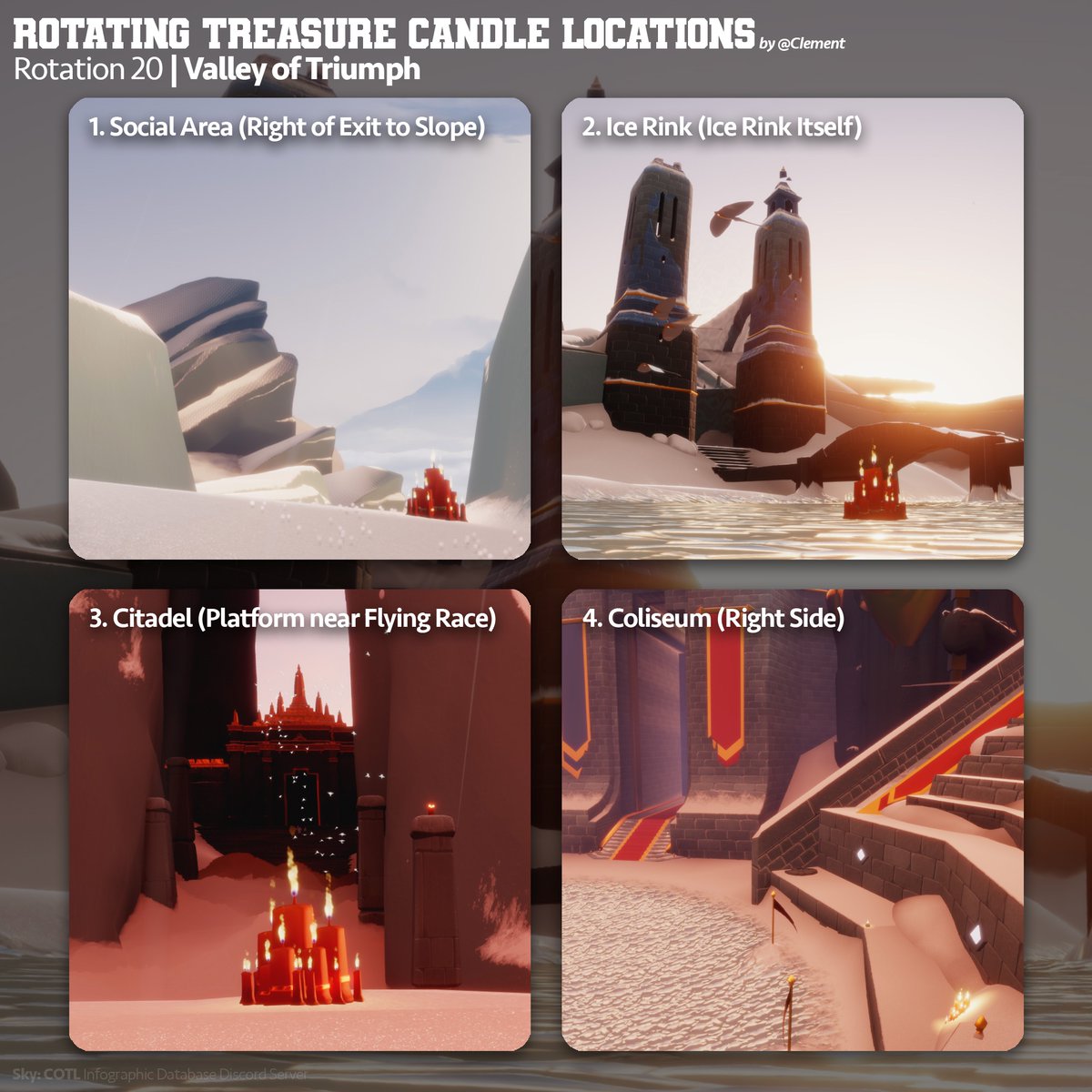 ROTATING TREASURE CANDLE LOCATIONS by @Clement
Rotation 20 | Valley of Triumph

1. Social Area (Right of Exit to Slope)

2. Ice Rink (Ice Rink Itself)

3. Citadel (Platform near Flying Race)

4. Coliseum (Right Side)

Sky: COTL Infographic Database Discord Server