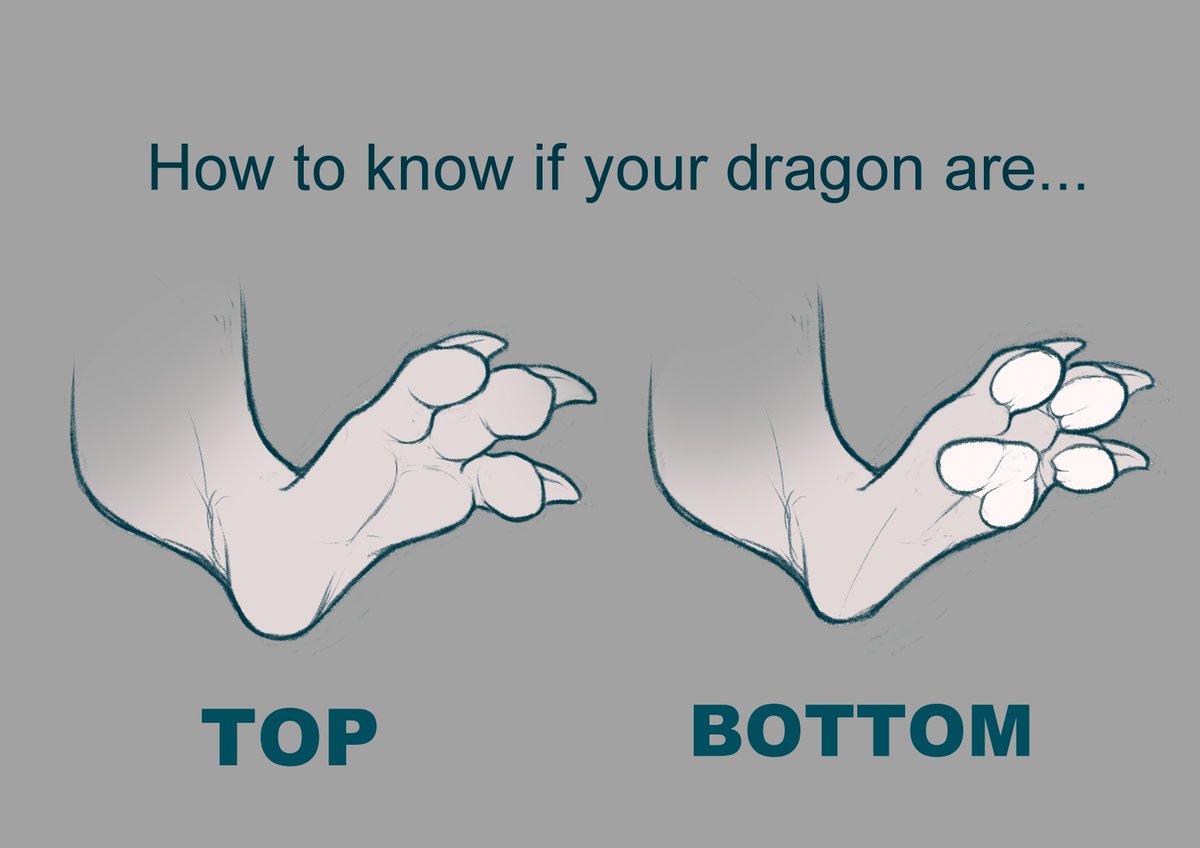 How to know if your dragon are...

TOP

BOTTOM