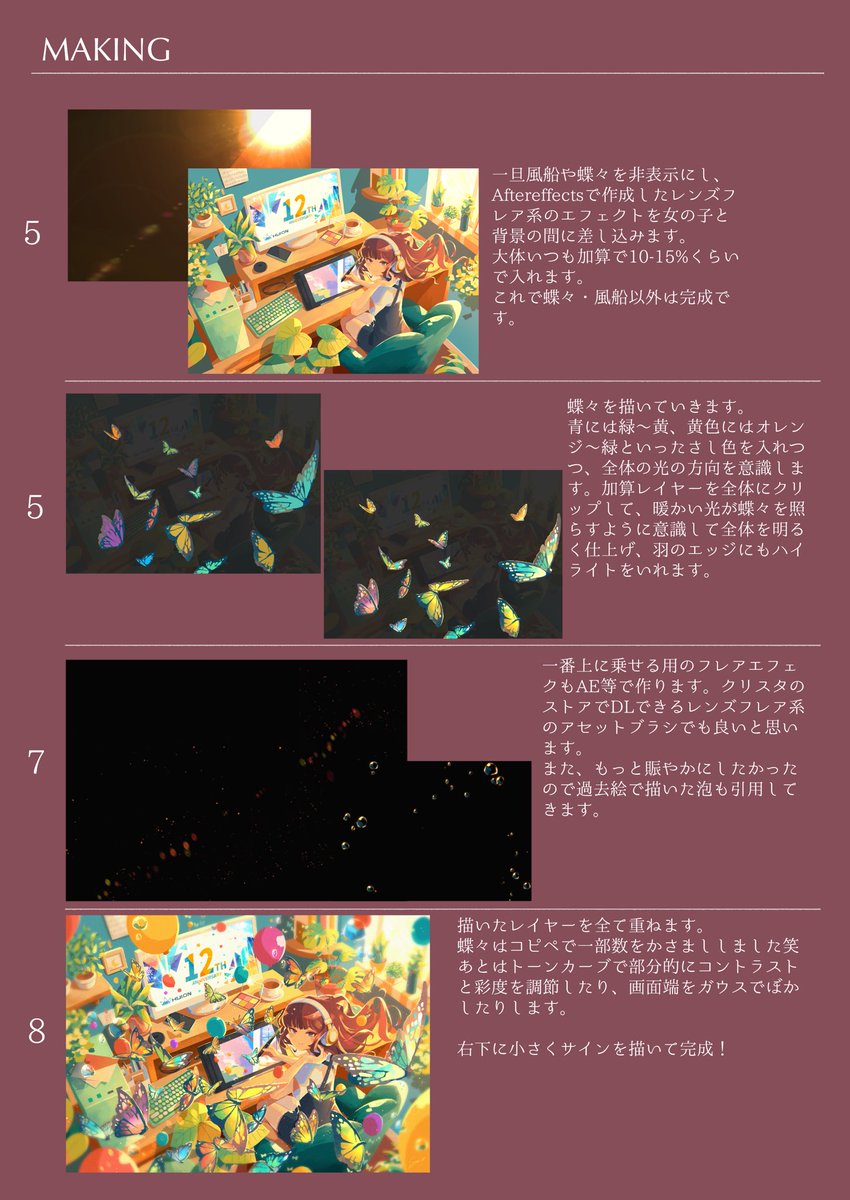 MAKING

5

12TH
HUION

一旦風船や蝶々を非表示にし、Aftereffectsで作成したレンズフレア系のエフェクトを女の子と背景の間に差し込みます。
大体いつも加算で10-15%くらいで入れます。
これで蝶々・風船以外は完成です。

5

蝶々を描いていきます。
青には緑～黄、黄色にはオレンジ～緑といったさし色を入れつつ、全体の光の方向を意識します。加算レイヤーを全体にクリップして、暖かい光が蝶々を照らすように意識して全体を明るく仕上げ、羽のエッジにもハイライトをいれます。

7

一番上に乗せる用のフレアエフェクもAE等で作ります。クリスタのストアでDLできるレンズフレア系のアセットブラシでも良いと思います。
また、もっと賑やかにしたかったので過去絵で描いた泡も引用してきます。

8

12TH
HUION

描いたレイヤーを全て重ねます。
蝶々はコピペで一部数をかさまししました笑
あとはトーンカーブで部分的にコントラストと彩度を調節したり、画面端をガウスでぼかしたりします。

右下に小さくサインを描いて完成！