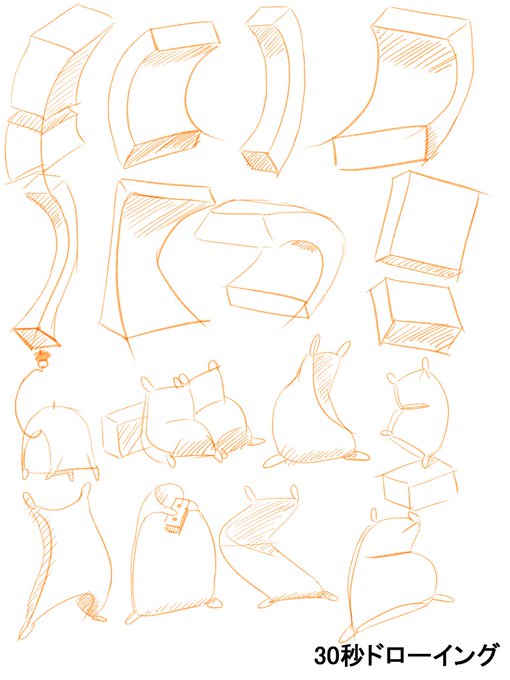 30秒ドローイング