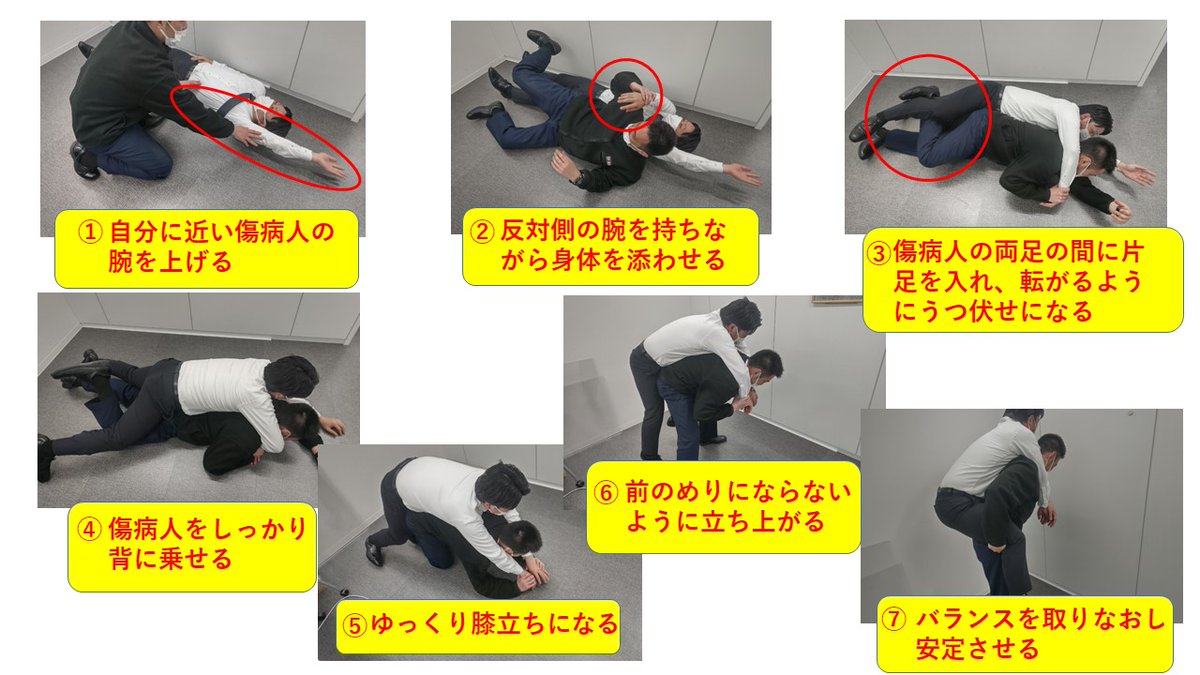 ① 自分に近い傷病人の腕を上げる

② 反対側の腕を持ちながら身体を添わせる

③傷病人の両足の間に片足を入れ、転がるようにうつ伏せになる

④ 傷病人をしっかり背に乗せる

⑤ゆっくり膝立ちになる

⑥ 前のめりにならないように立ち上がる

⑦ バランスを取りなおし安定させる