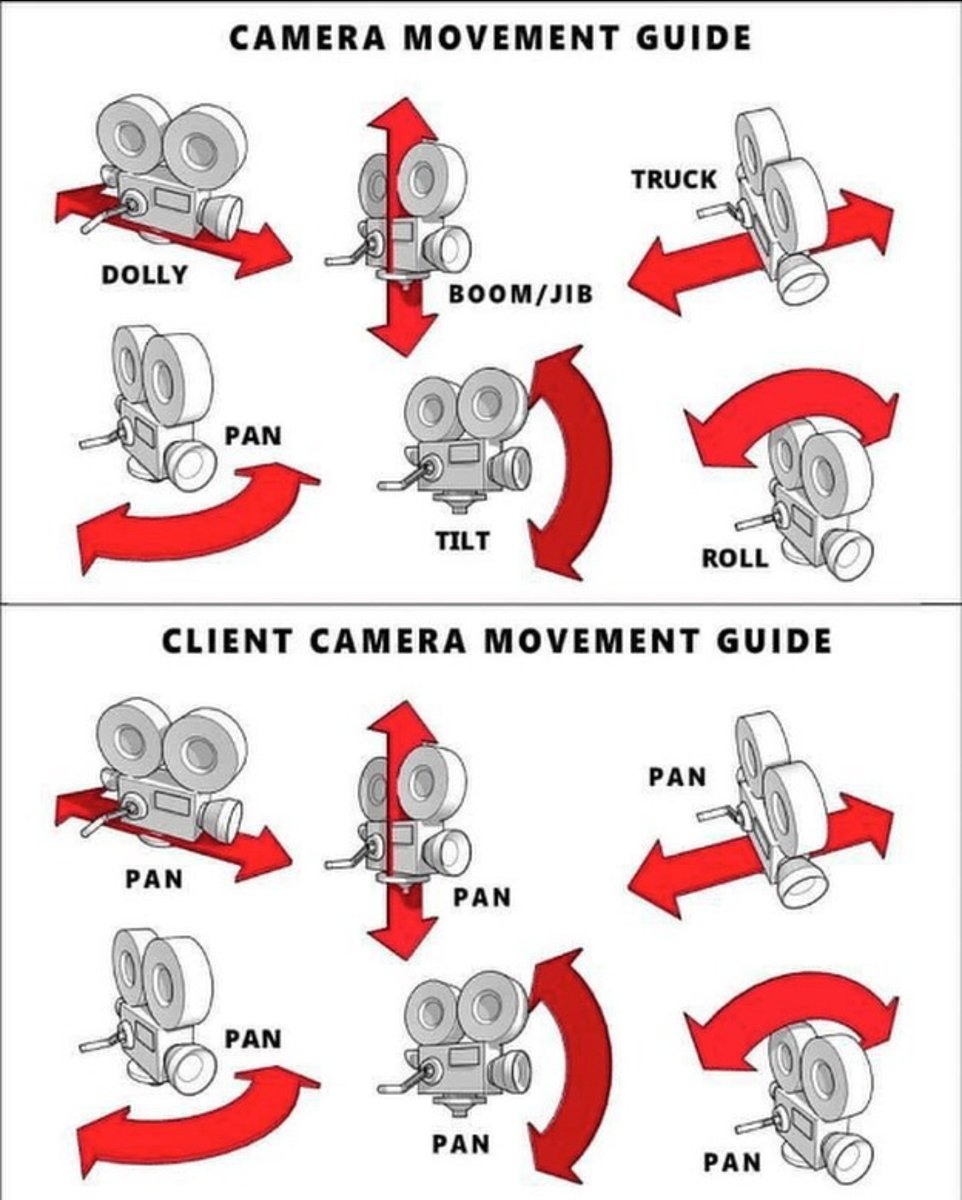 CAMERA MOVEMENT GUIDE

DOLLY

BOOM/JIB

TRUCK

PAN

TILT

ROLL

CLIENT CAMERA MOVEMENT GUIDE

PAN

PAN

PAN

PAN

PAN

PAN