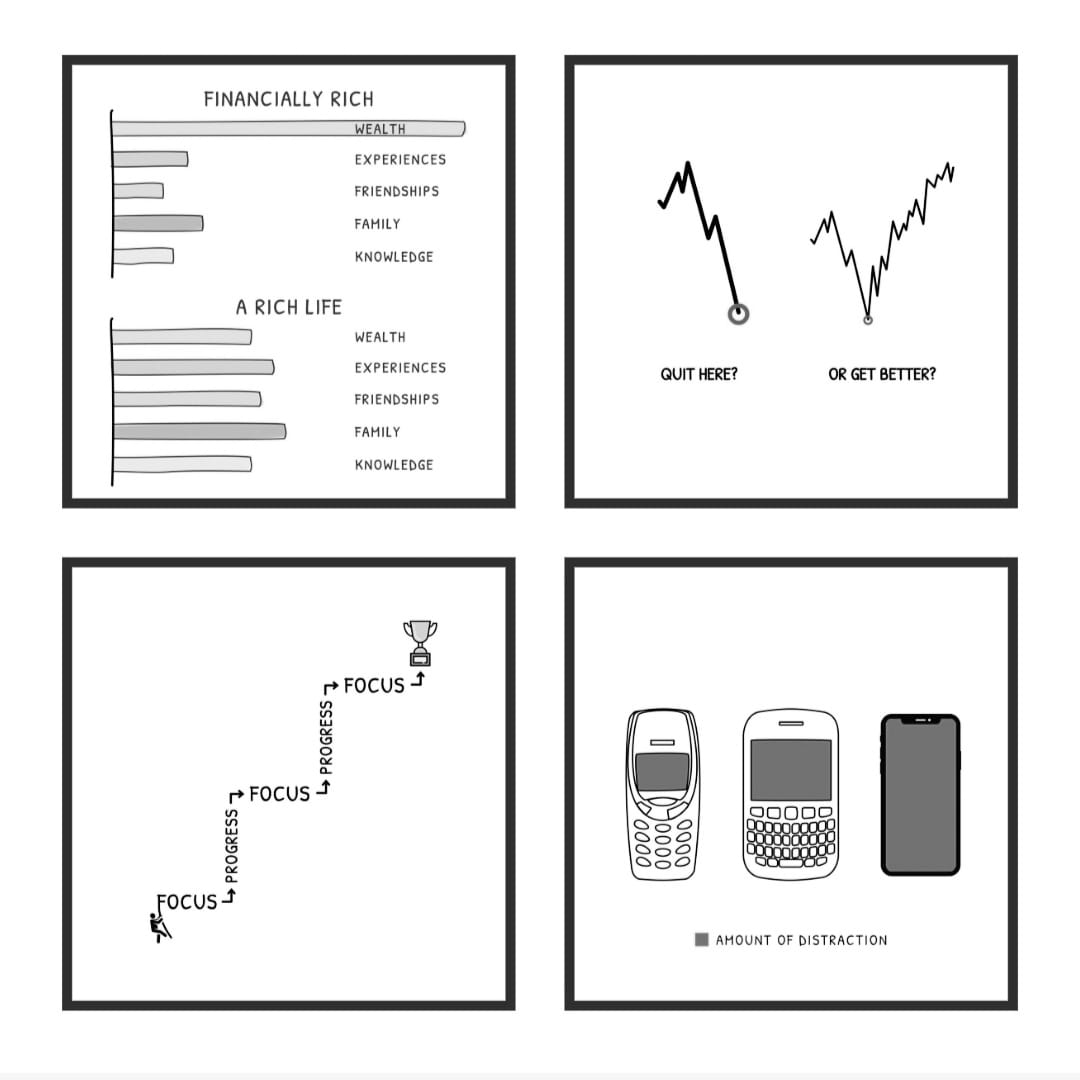 FINANCIALLY RICH
WEALTH
EXPERIENCES
FRIENDSHIPS
FAMILY
KNOWLEDGE

A RICH LIFE
WEALTH
EXPERIENCES
FRIENDSHIPS
FAMILY
KNOWLEDGE

QUIT HERE?
OR GET BETTER?

FOCUS
PROGRESS
FOCUS
PROGRESS
FOCUS

AMOUNT OF DISTRACTION