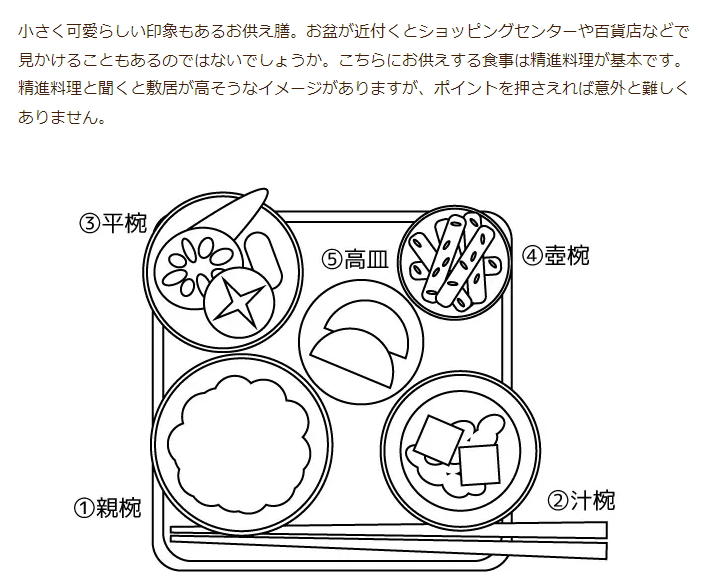 小さく可愛らしい印象もあるお供え膳。お盆が近付くとショッピングセンターや百貨店などで見かけることもあるのではないでしょうか。こちらにお供えする食事は精進料理が基本です。精進料理と聞くと敷居が高そうなイメージがありますが、ポイントを押さえれば意外と難しくありません。

③平椀

⑤高皿

④壺椀

①親椀

②汁椀