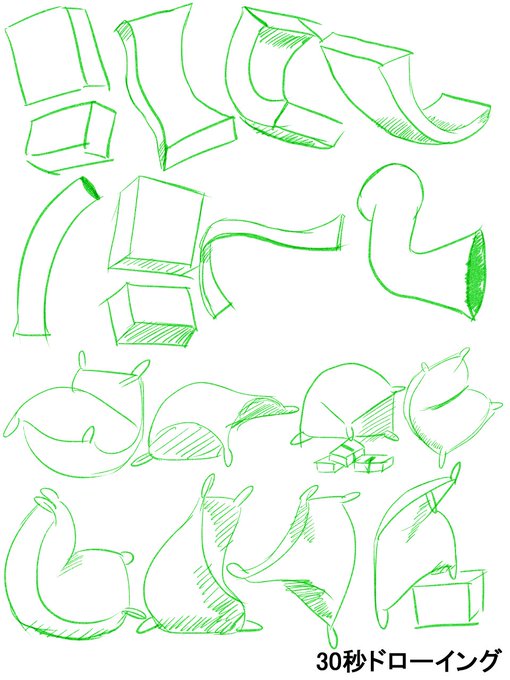 30秒ドローイング