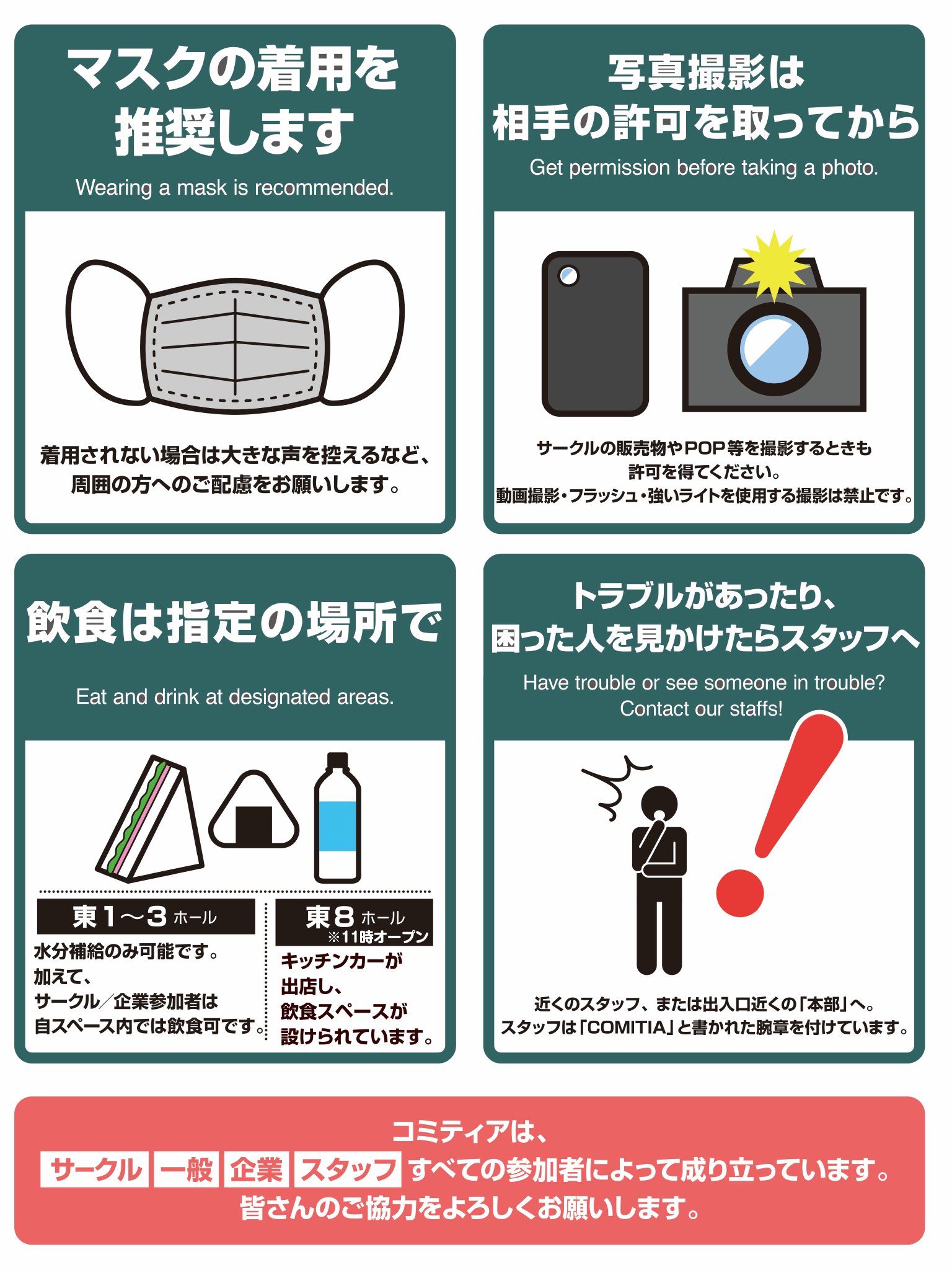 マスクの着用を推奨します

Wearing a mask is recommended.

着用されない場合は大きな声を控えるなど、周囲の方へのご配慮をお願いします。

写真撮影は相手の許可を取ってから

Get permission before taking a photo.

サークルの販売物やPOP等を撮影するときも許可を得てください。
動画撮影・フラッシュ・強いライトを使用する撮影は禁止です。

飲食は指定の場所で

Eat and drink at designated areas.

東1〜3 ホール

水分補給のみ可能です。
加えて、
サークル／企業参加者は
自スペース内では飲食可です。

東8 ホール
※11時オープン

キッチンカーが出店し、飲食スペースが設けられています。

トラブルがあったり、困った人を見かけたらスタッフへ

Have trouble or see someone in trouble?
Contact our staffs!

近くのスタッフ、または出入口近くの「本部」へ。
スタッフは「COMITIA」と書かれた腕章を付けています。

コミティアは、
サークル 一般 企業 スタッフ すべての参加者によって成り立っています。
皆さんのご協力をよろしくお願いします。