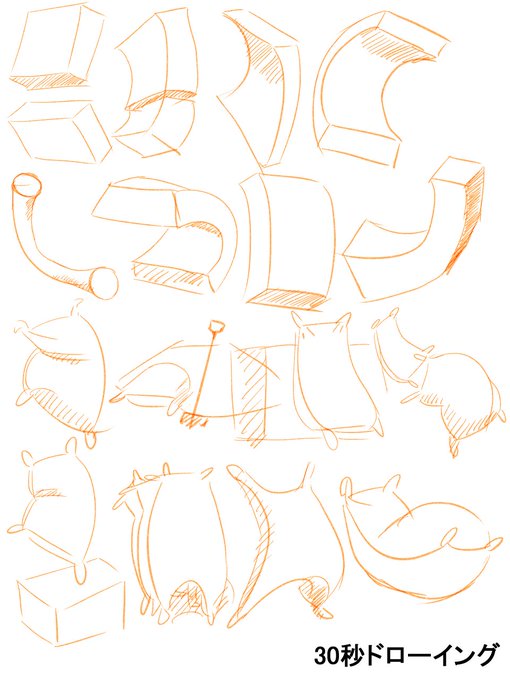 30秒ドローイング