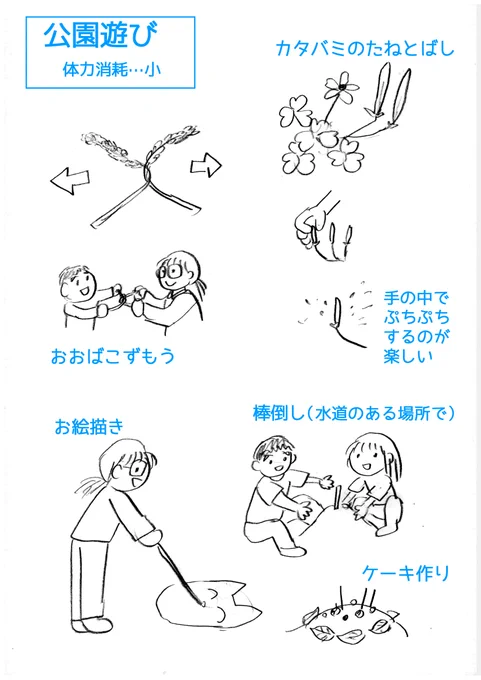 公園遊び
体力消耗…小

カタバミのたねとばし

手の中で
ぷちぷち
するのが
楽しい

おおばこずもう

お絵描き

棒倒し（水道のある場所で）

ケーキ作り