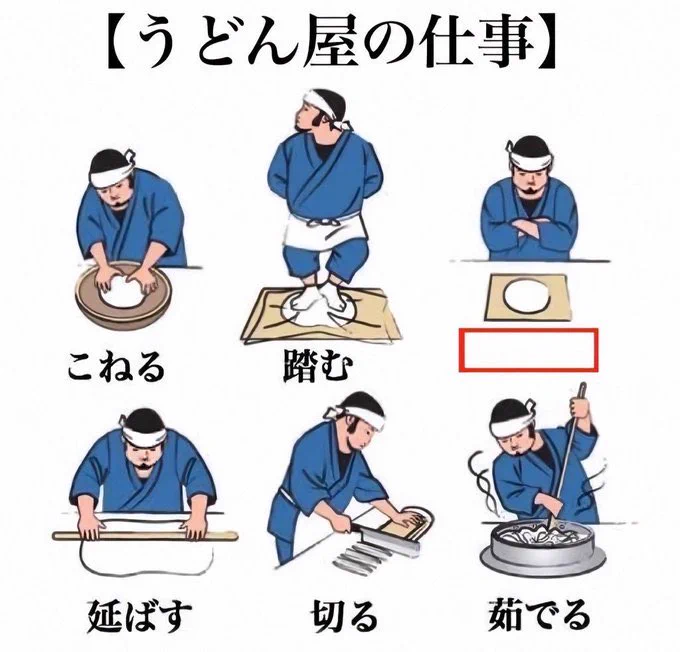 【うどん屋の仕事】

こねる

踏む

延ばす

切る

茹でる