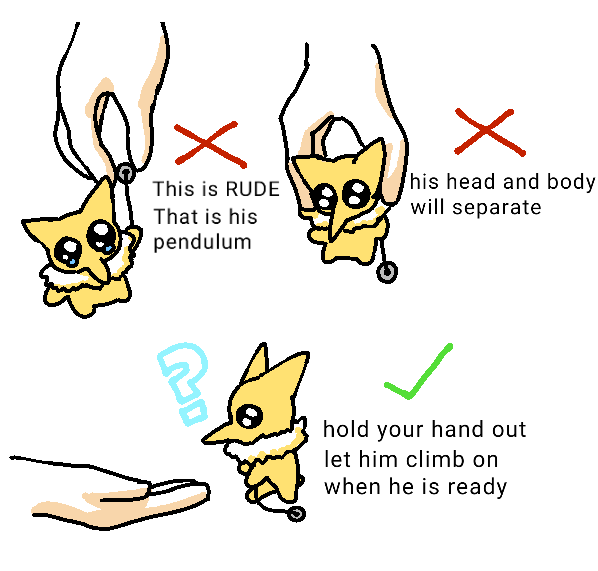 This is RUDE
That is his
pendulum

his head and body
will separate

?

hold your hand out
let him climb on
when he is ready