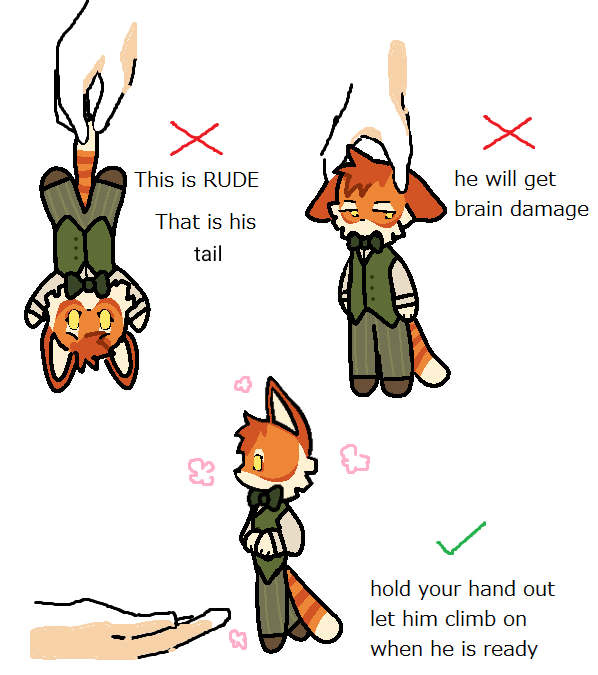 This is RUDE

That is his tail

he will get brain damage

hold your hand out let him climb on when he is ready